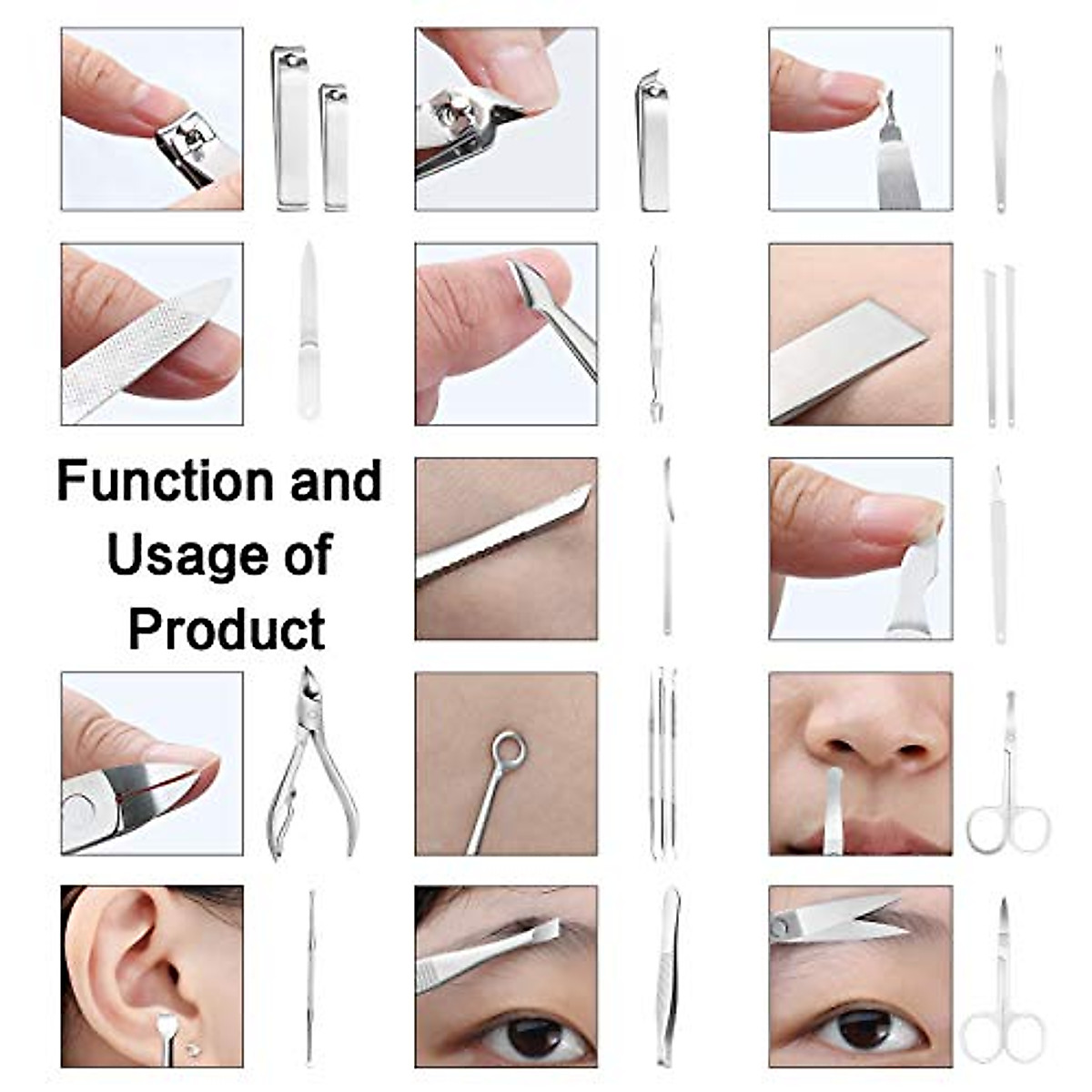 Function and Usage of Product