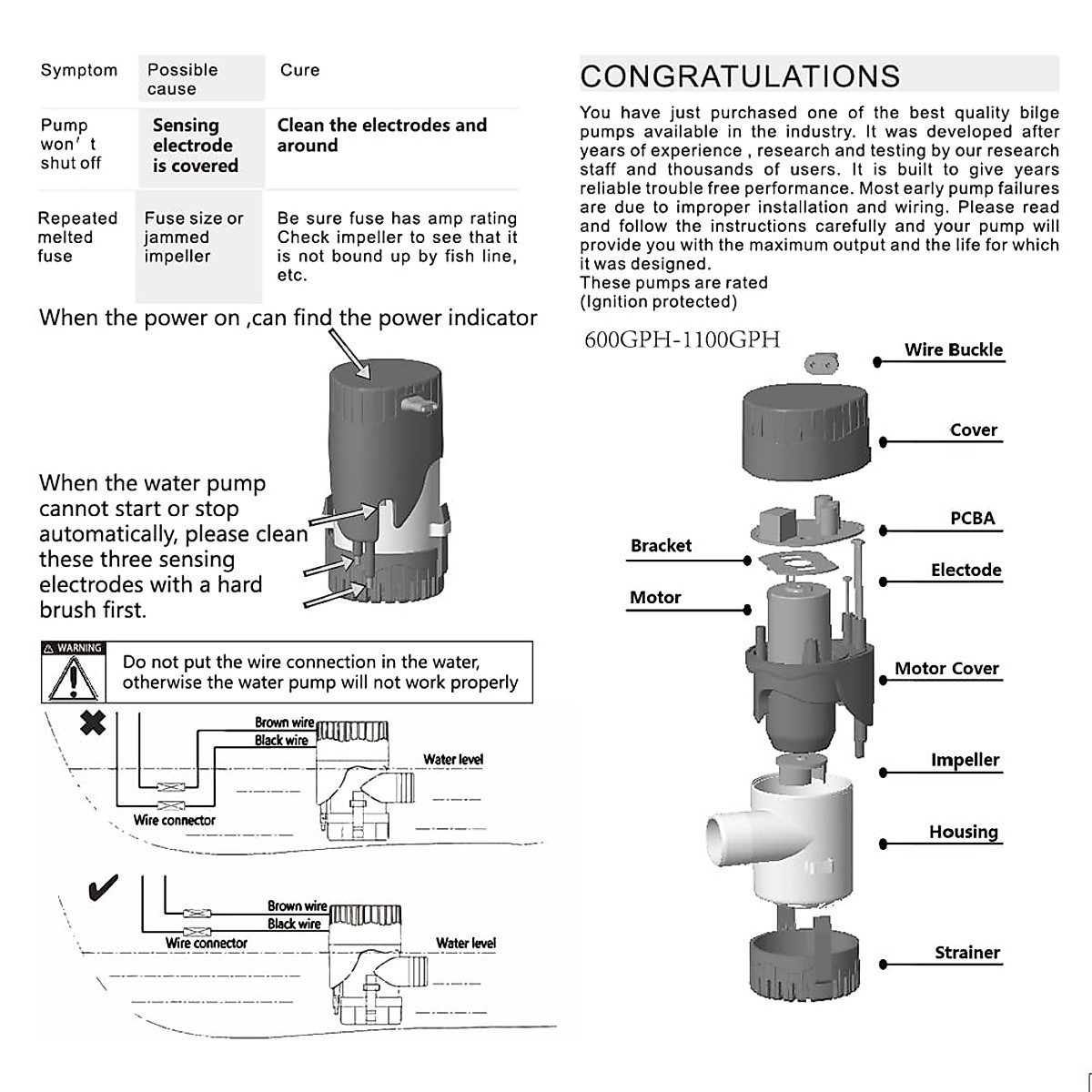 | Symptom | Possible cause | Cure |
|---|---|---|
| Pump won' t shut off | Sensing electrode is covered | Clean the electrodes and around |
| Repeated melted fuse | Fuse size or jammed impeller | Be sure fuse has amp rating Check impeller to see that it is not bound up by fish line, etc. |

When the power on ,can find the power indicator

When the water pump cannot start or stop automatically, please clean these three sensing electrodes with a hard brush first.

WARNING

Do not put the wire connection in the water, otherwise the water pump will not work properly

Brown wire
Black wire
Water level
Wire connector

Brown wire
Black wire
Wire connector
Water level

CONGRATULATIONS

You have just purchased one of the best quality bilge pumps available in the industry. It was developed after years of experience , research and testing by our research staff and thousands of users. It is built to give years reliable trouble free performance. Most early pump failures are due to improper installation and wiring. Please read and follow the instructions carefully and your pump will provide you with the maximum output and the life for which it was designed.
These pumps are rated
(Ignition protected)

600GPH-1100GPH

Wire Buckle
Cover
PCBA
Bracket
Electode
Motor
Motor Cover
Impeller
Housing
Strainer