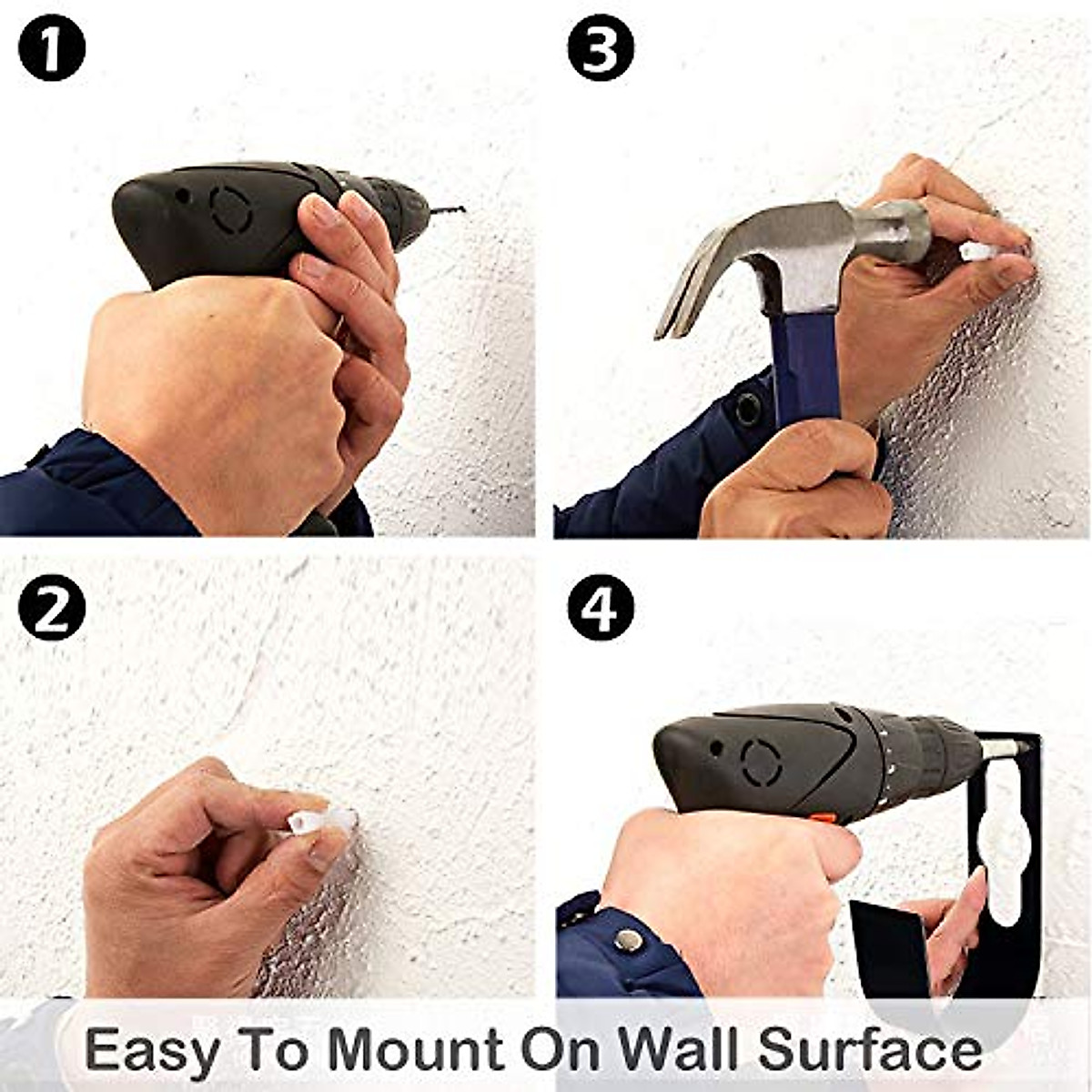 1

3

2

4

Easy To Mount On Wall Surface