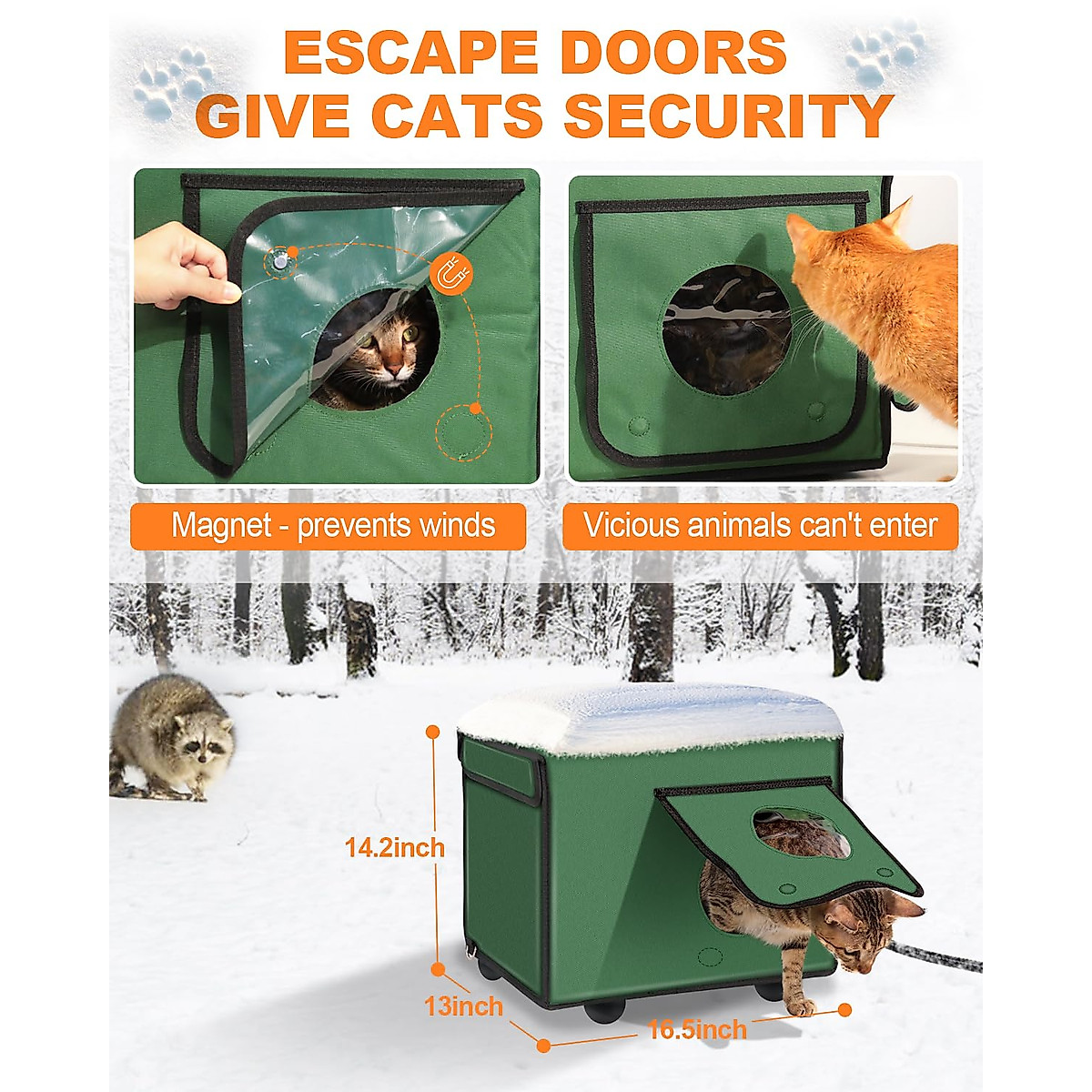 ESCAPE DOORS
GIVE CATS SECURITY

Magnet - prevents winds

Vicious animals can't enter

14.2inch

13inch

16.5inch