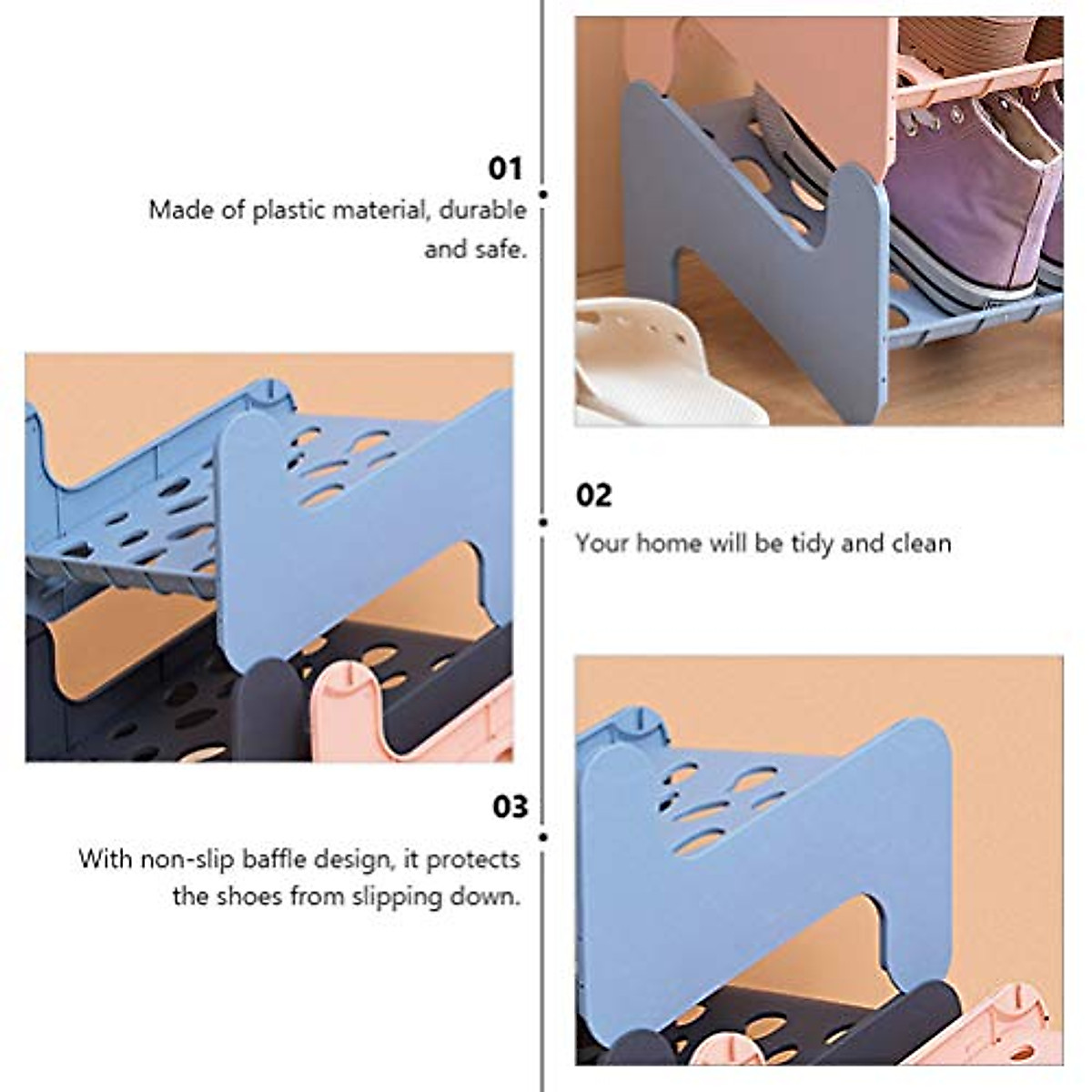 01

Made of plastic material, durable and safe.

02

Your home will be tidy and clean

03

With non-slip baffle design, it protects the shoes from slipping down.