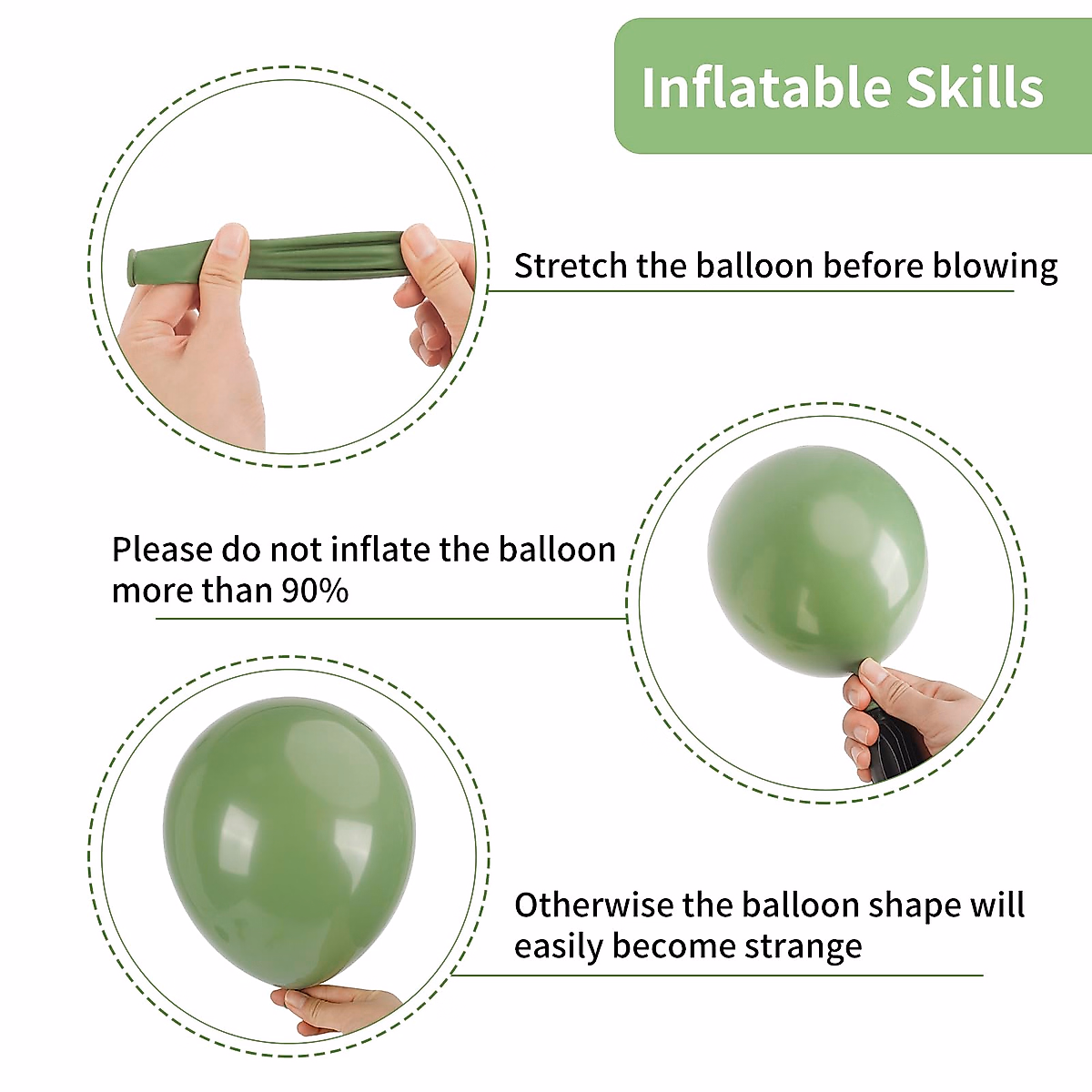 Inflatable Skills

Stretch the balloon before blowing

Please do not inflate the balloon more than 90%

Otherwise the balloon shape will easily become strange