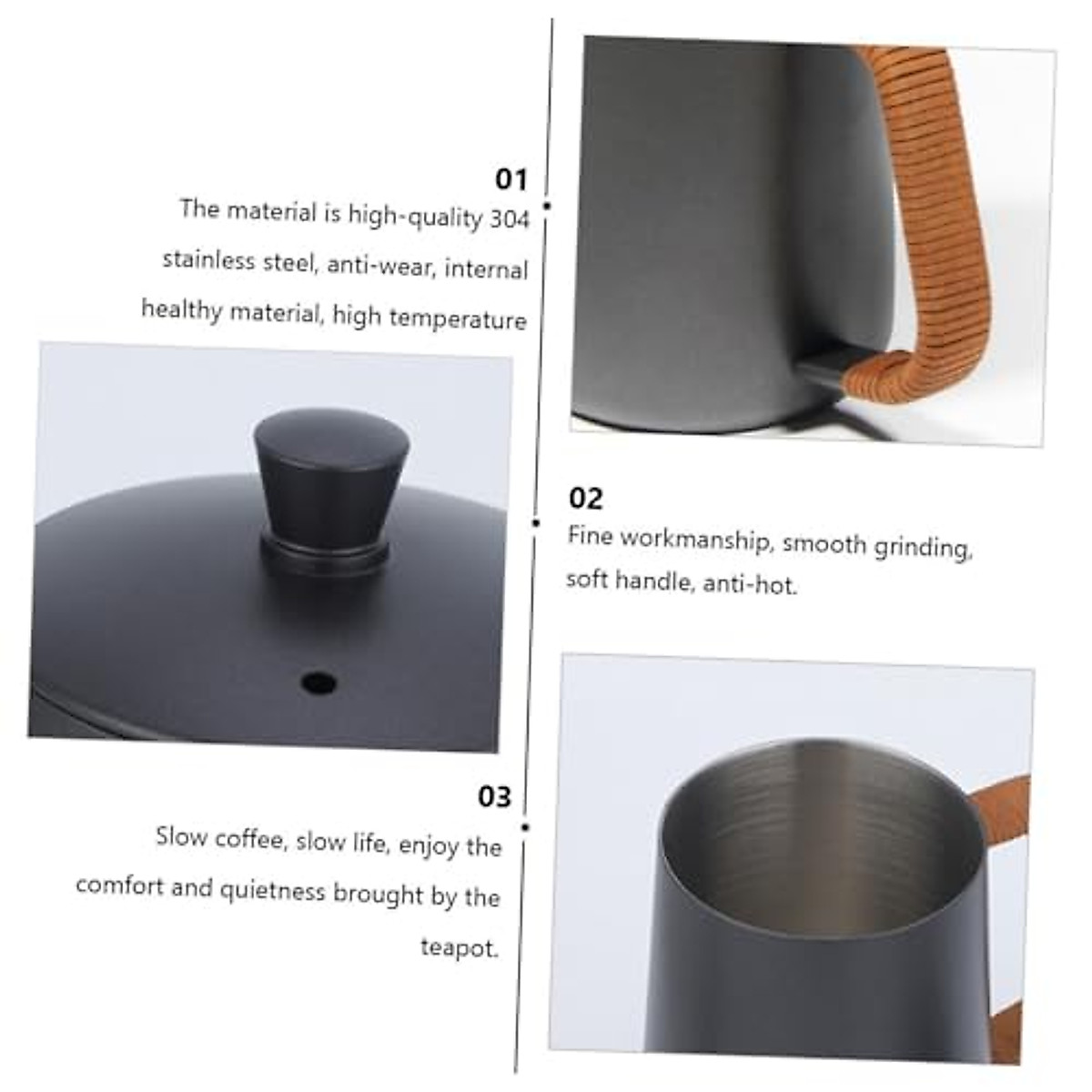 01
The material is high-quality 304 stainless steel, anti-wear, internal healthy material, high temperature

02
Fine workmanship, smooth grinding, soft handle, anti-hot.

03
Slow coffee, slow life, enjoy the comfort and quietness brought by the teapot.