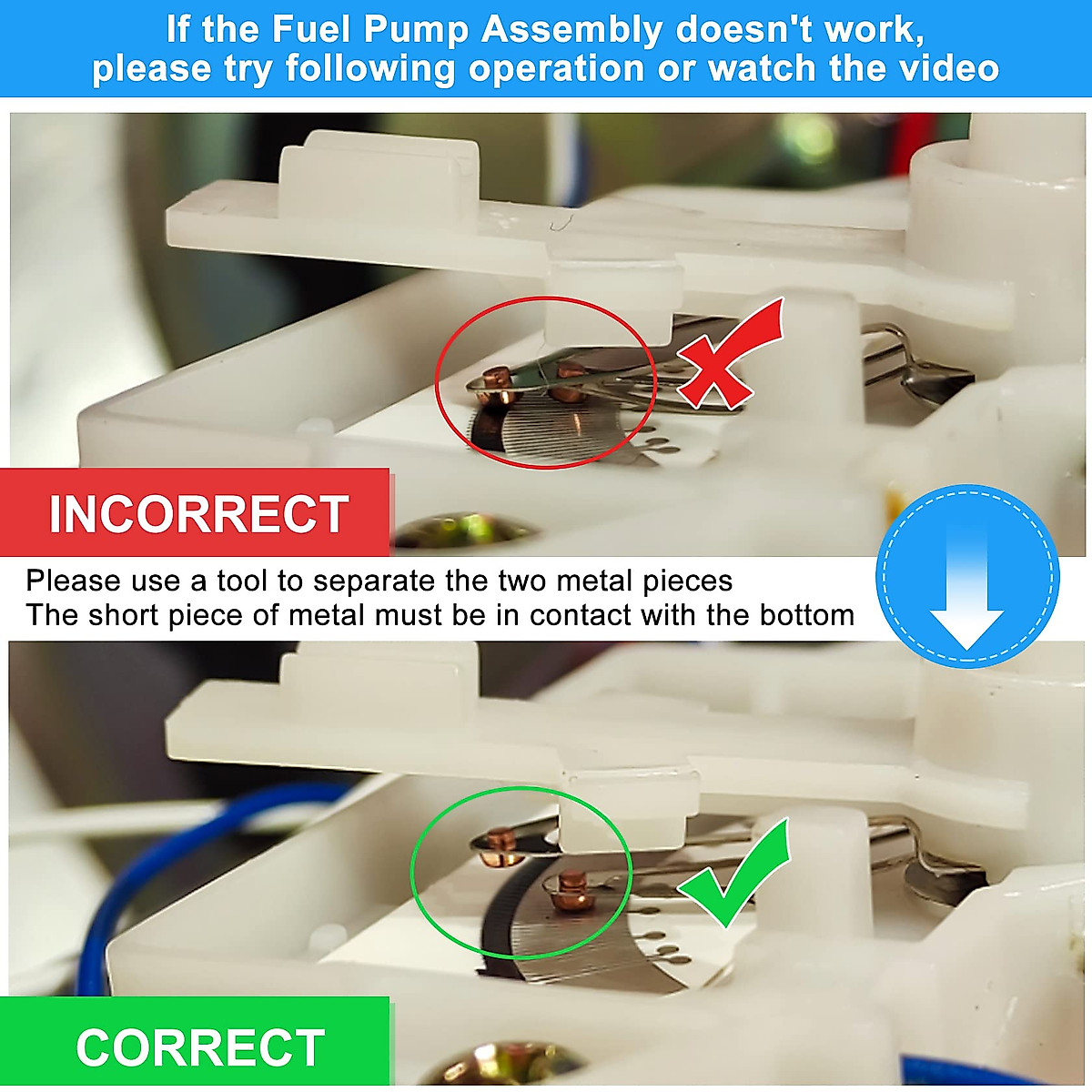 If the Fuel Pump Assembly doesn't work, please try following operation or watch the video

INCORRECT

Please use a tool to separate the two metal pieces
The short piece of metal must be in contact with the bottom

CORRECT