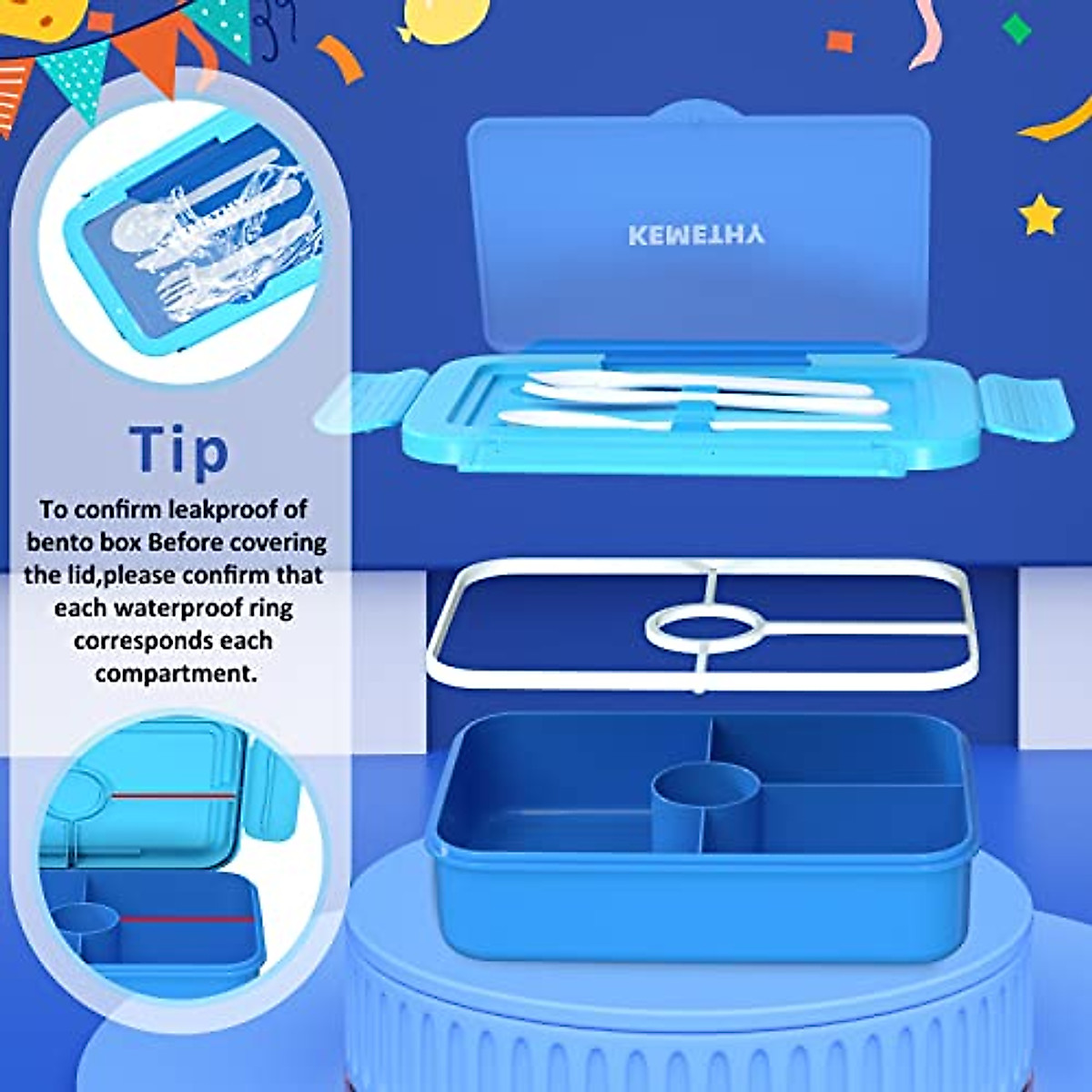 KEMETHY

Tip

To confirm leakproof of bento box Before covering the lid,please confirm that each waterproof ring corresponds each compartment.