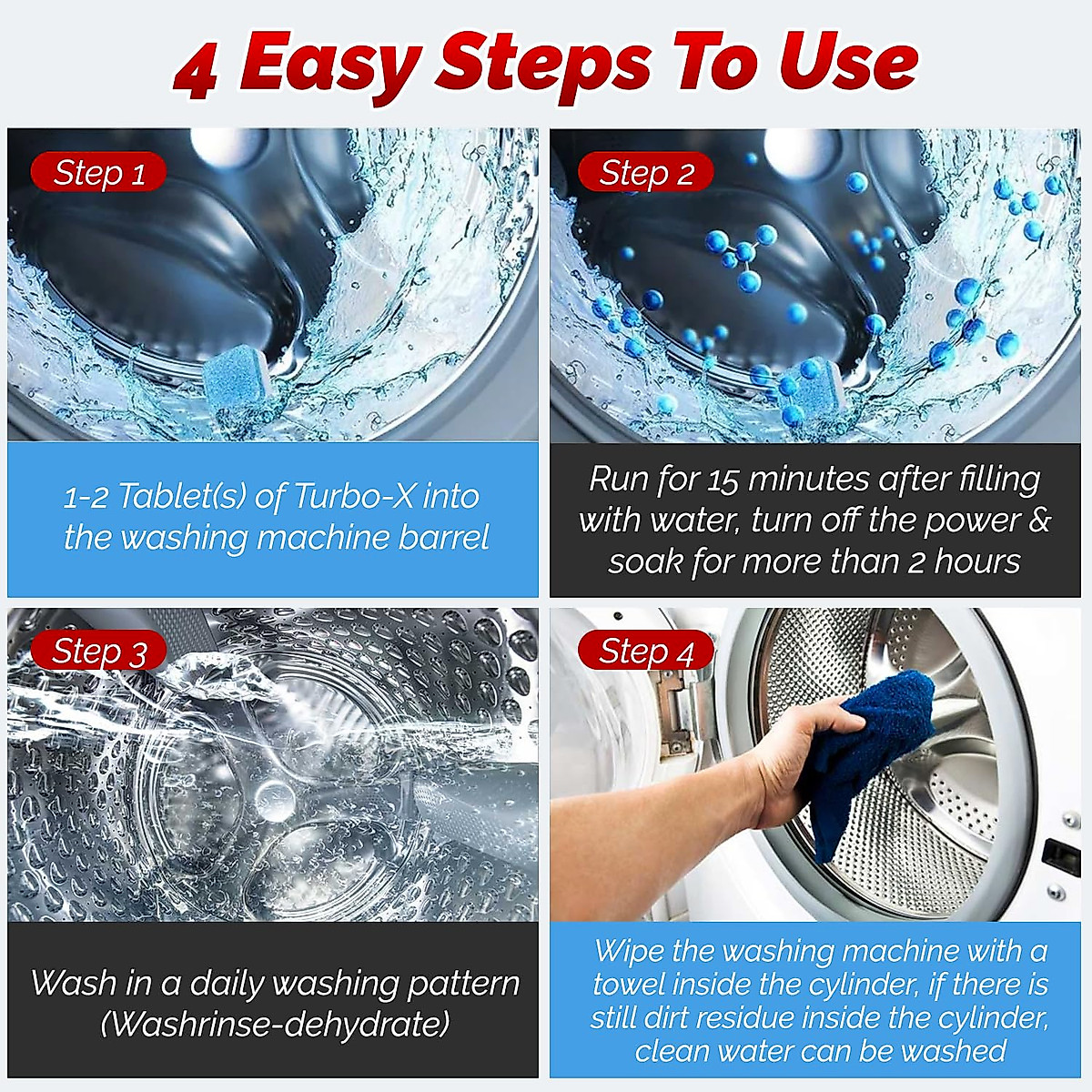 4 Easy Steps To Use

Step 1

1-2 Tablet(s) of Turbo-X into the washing machine barrel

Step 2

Run for 15 minutes after filling with water, turn off the power & soak for more than 2 hours

Step 3

Wash in a daily washing pattern (Washrinse-dehydrate)

Step 4

Wipe the washing machine with a towel inside the cylinder, if there is still dirt residue inside the cylinder, clean water can be washed