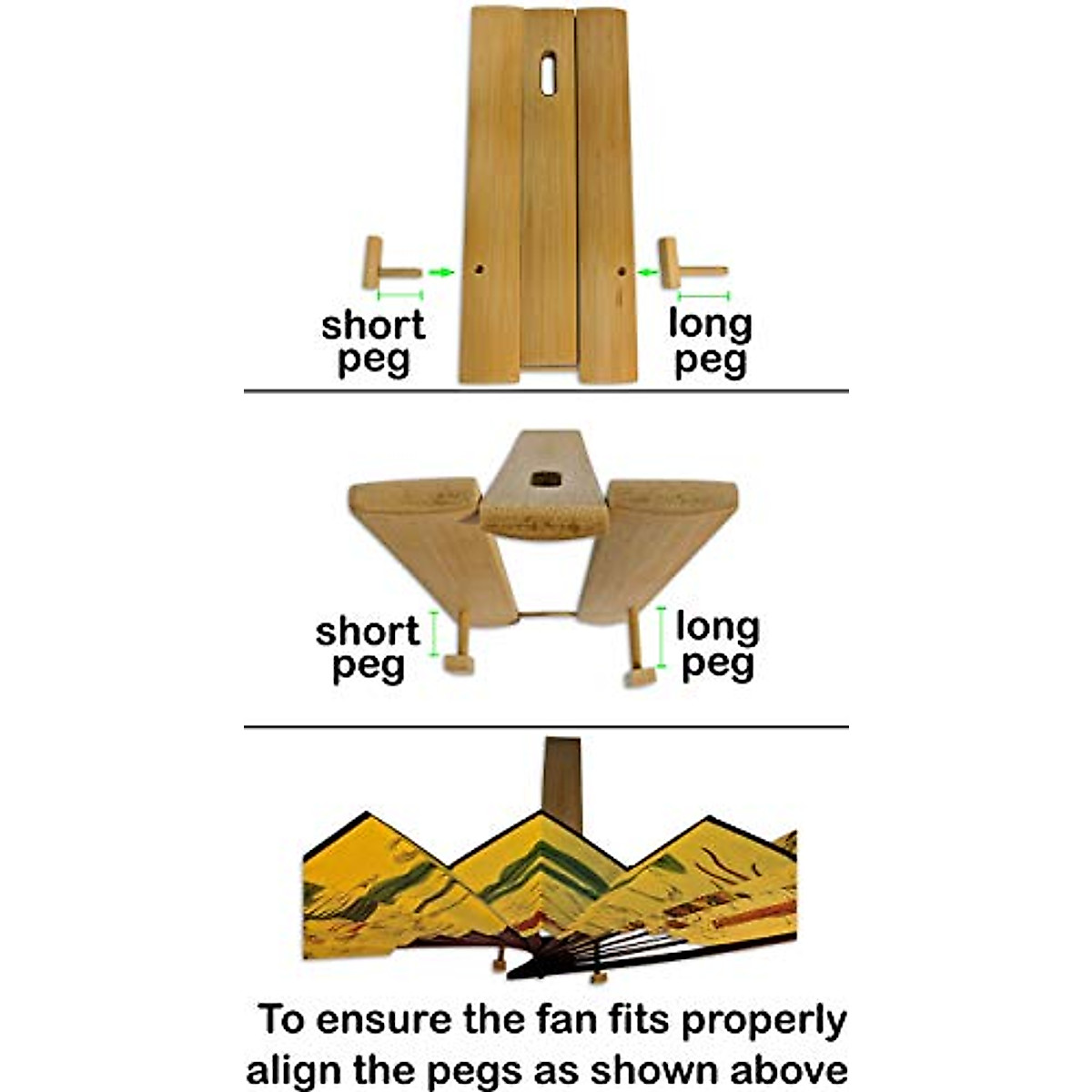 short peg

long peg

short peg

long peg

To ensure the fan fits properly align the pegs as shown above