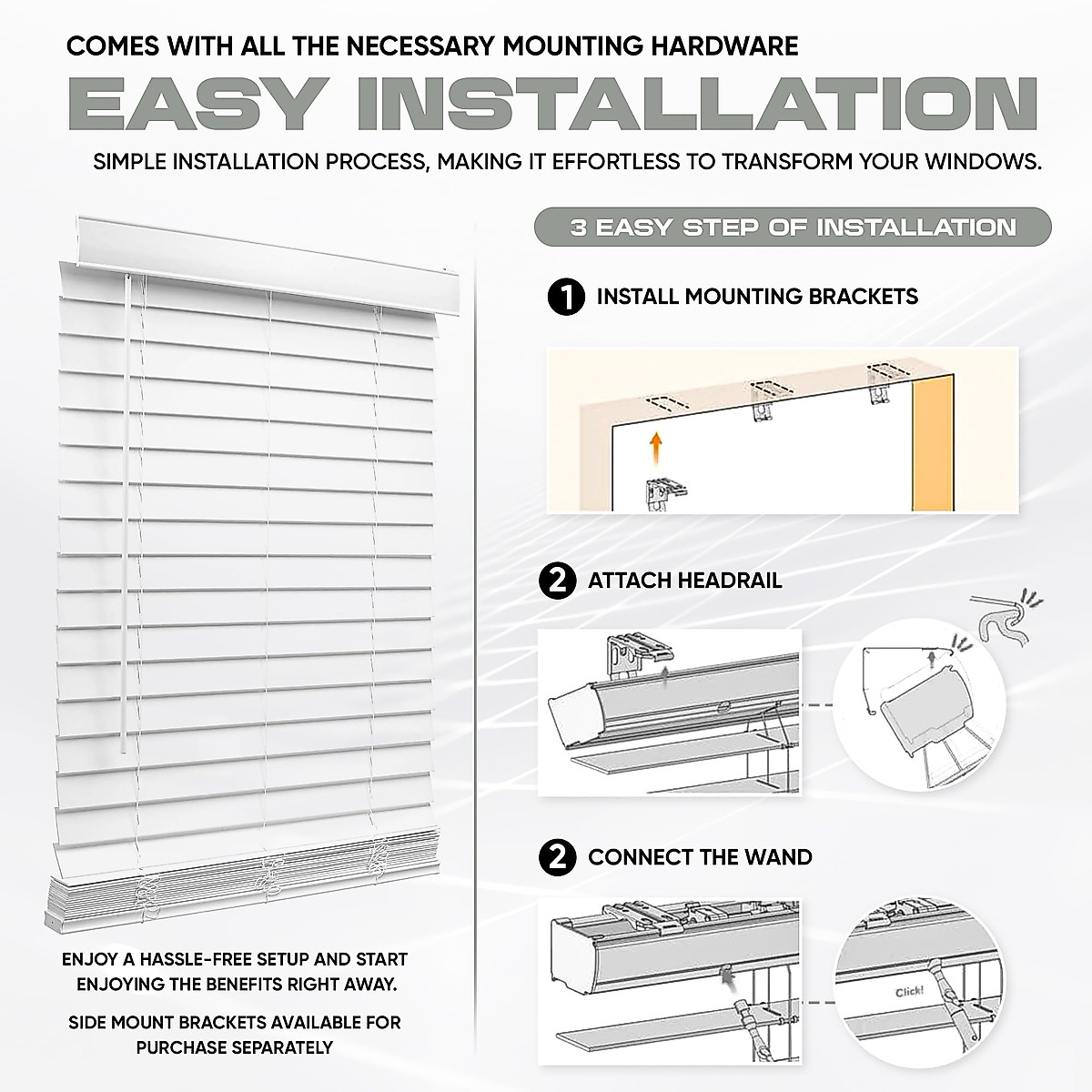 COMES WITH ALL THE NECESSARY MOUNTING HARDWARE

EASY INSTALLATION

SIMPLE INSTALLATION PROCESS, MAKING IT EFFORTLESS TO TRANSFORM YOUR WINDOWS.

3 EASY STEP OF INSTALLATION

1 INSTALL MOUNTING BRACKETS

2 ATTACH HEADRAIL

2 CONNECT THE WAND

Click!

ENJOY A HASSLE-FREE SETUP AND START ENJOYING THE BENEFITS RIGHT AWAY.

SIDE MOUNT BRACKETS AVAILABLE FOR PURCHASE SEPARATELY