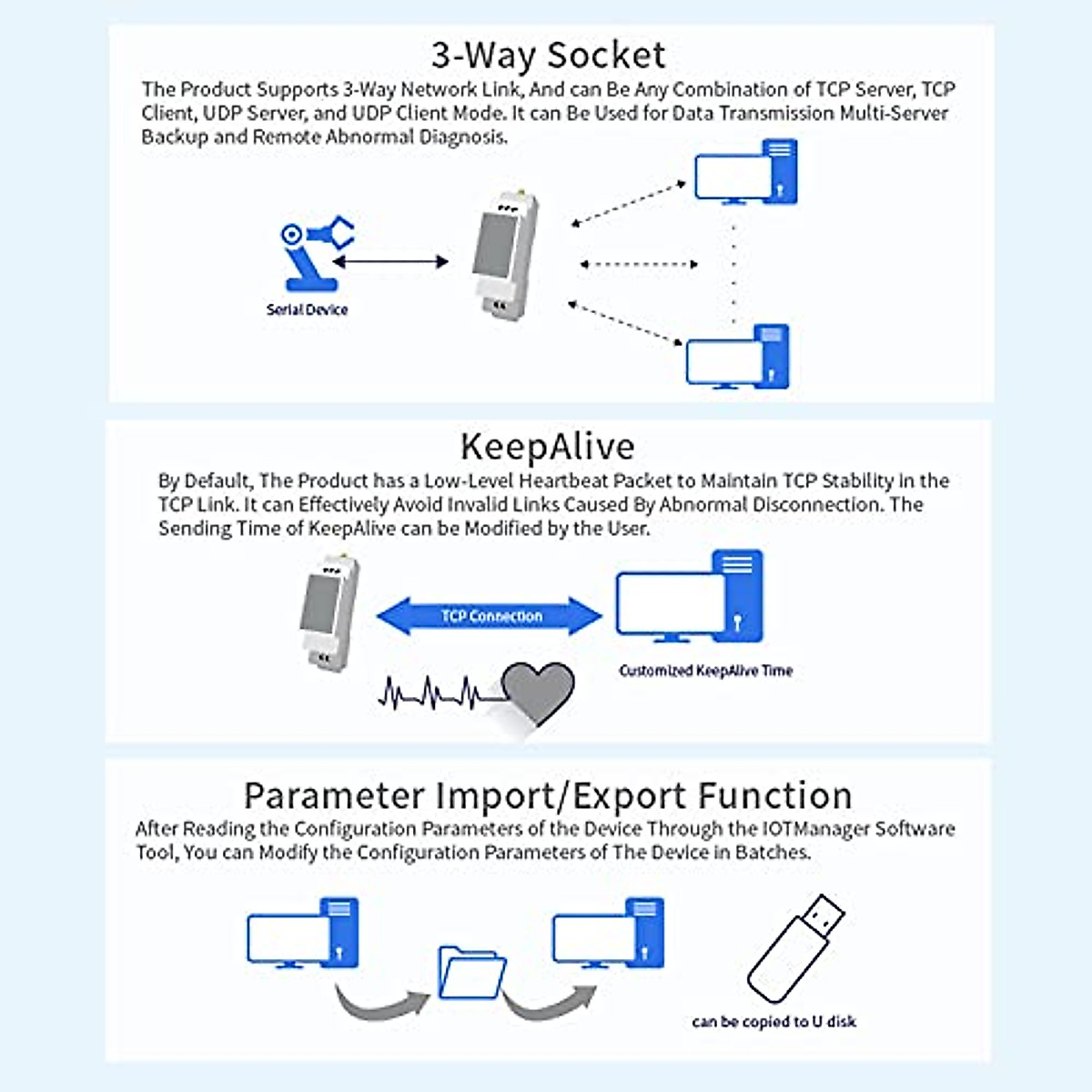 3-Way Socket

The Product Supports 3-Way Network Link, And can Be Any Combination of TCP Server, TCP Client, UDP Server, and UDP Client Mode. It can Be Used for Data Transmission Multi-Server Backup and Remote Abnormal Diagnosis.

Serial Device

KeepAlive

By Default, The Product has a Low-Level Heartbeat Packet to Maintain TCP Stability in the TCP Link. It can Effectively Avoid Invalid Links Caused By Abnormal Disconnection. The Sending Time of KeepAlive can be Modified by the User.

TCP Connection

Customized KeepAlive Time

Parameter Import/Export Function

After Reading the Configuration Parameters of the Device Through the IOTManager Software Tool, You can Modify the Configuration Parameters of The Device in Batches.

can be copied to U disk