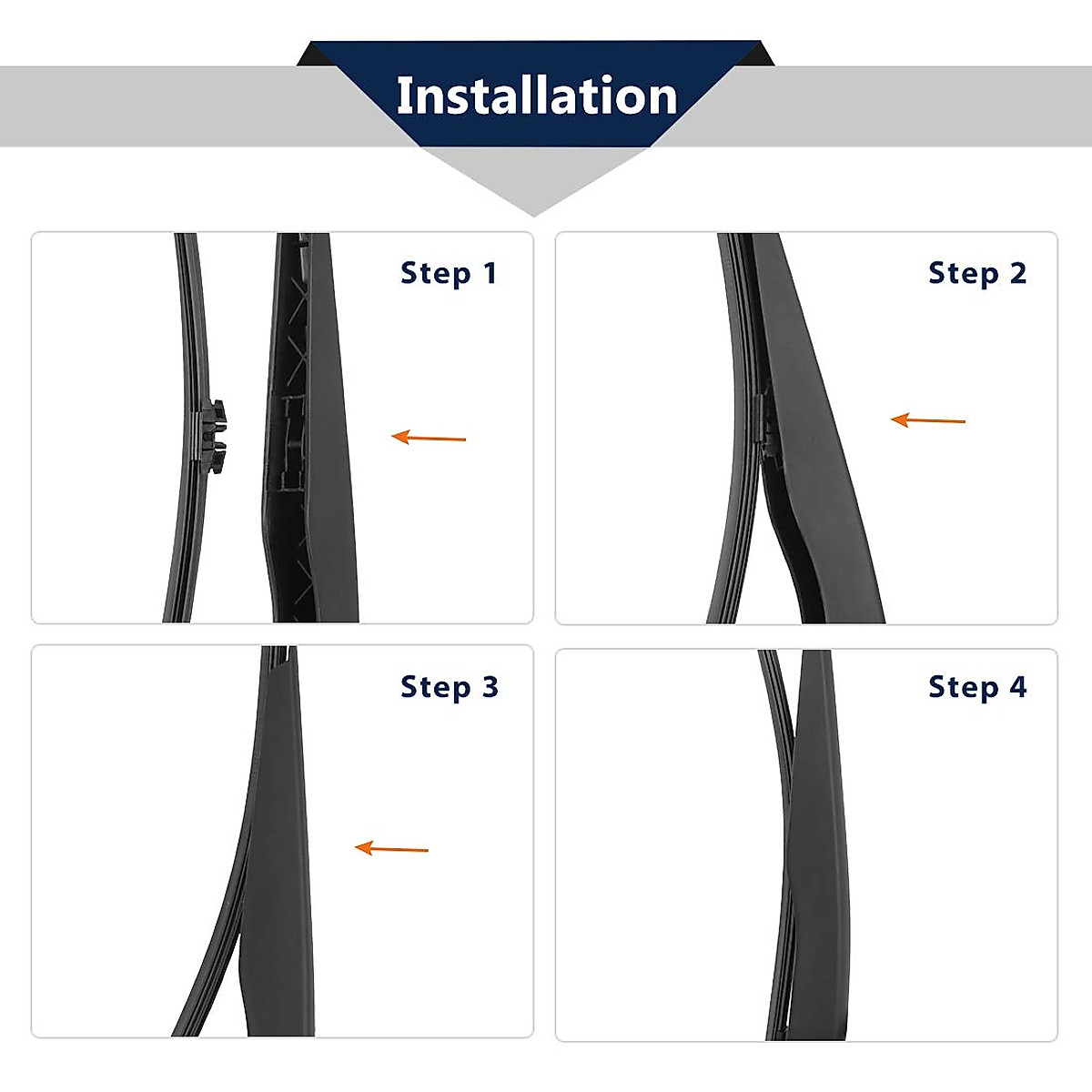 Installation

Step 1

Step 2

Step 3

Step 4