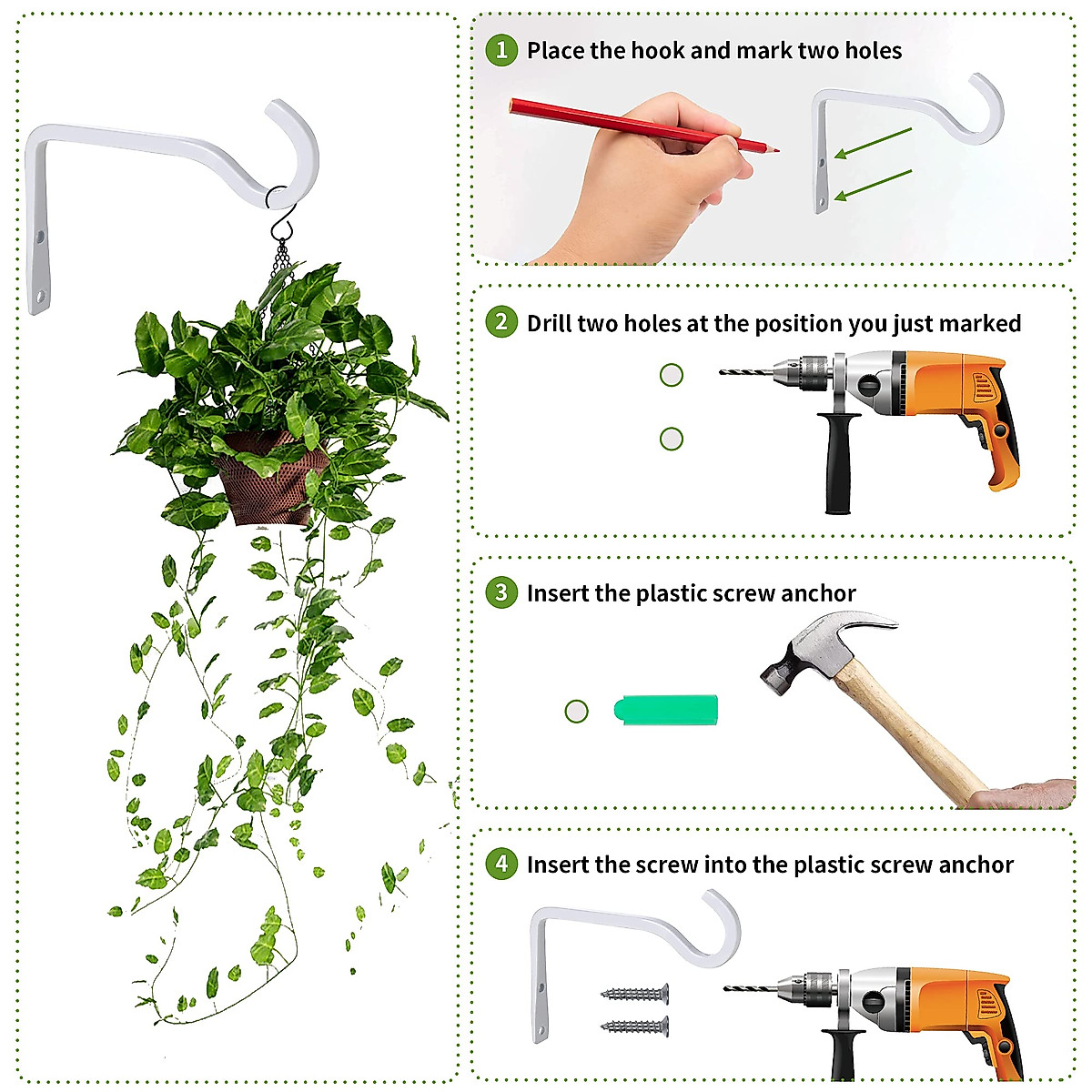 1 Place the hook and mark two holes

2 Drill two holes at the position you just marked

3 Insert the plastic screw anchor

4 Insert the screw into the plastic screw anchor