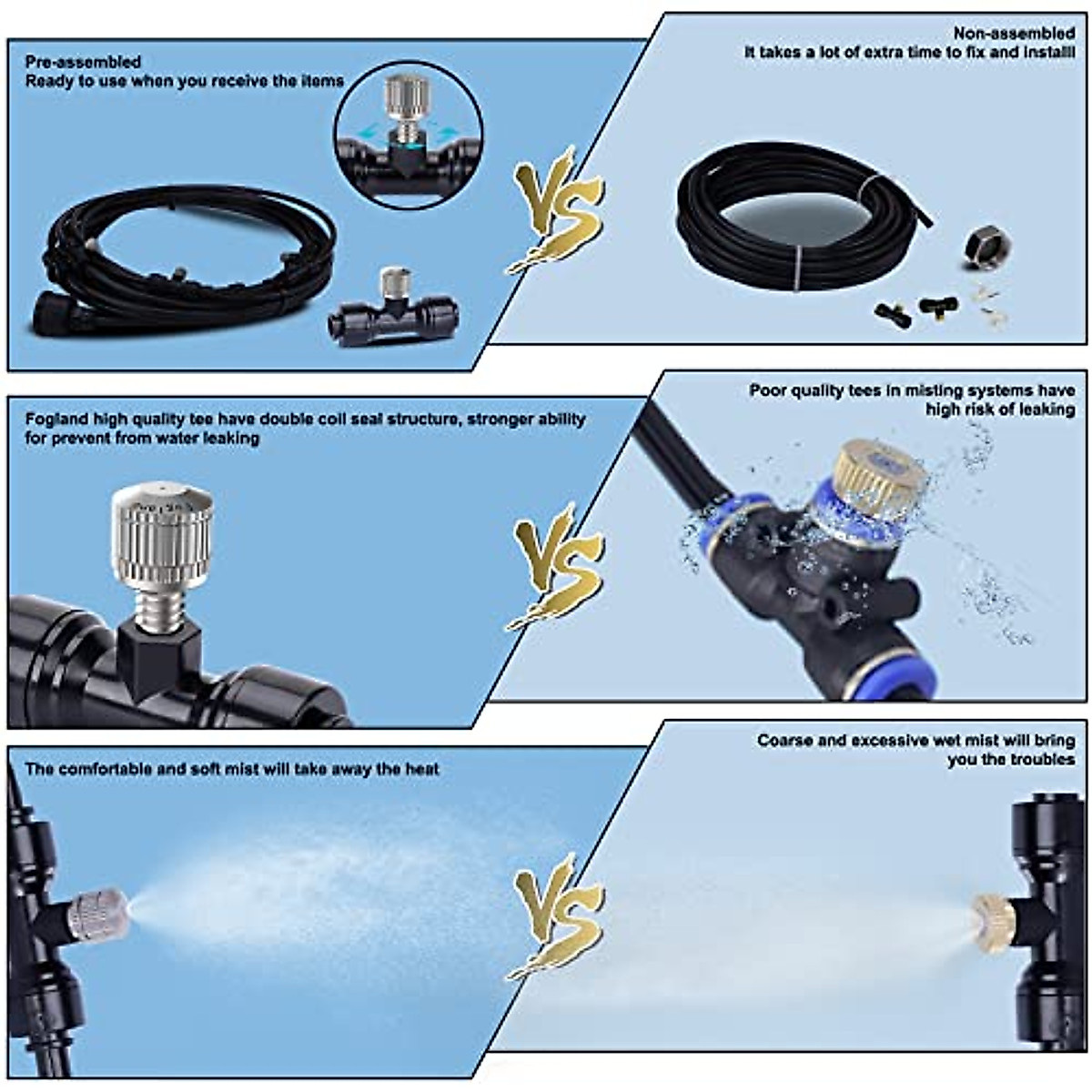 Pre-assembled
Ready to use when you receive the items

VS

Non-assembled
It takes a lot of extra time to fix and install!

Fogland high quality tee have double coil seal structure, stronger ability for prevent from water leaking

VS

Poor quality tees in misting systems have high risk of leaking

The comfortable and soft mist will take away the heat

VS

Coarse and excessive wet mist will bring you the troubles