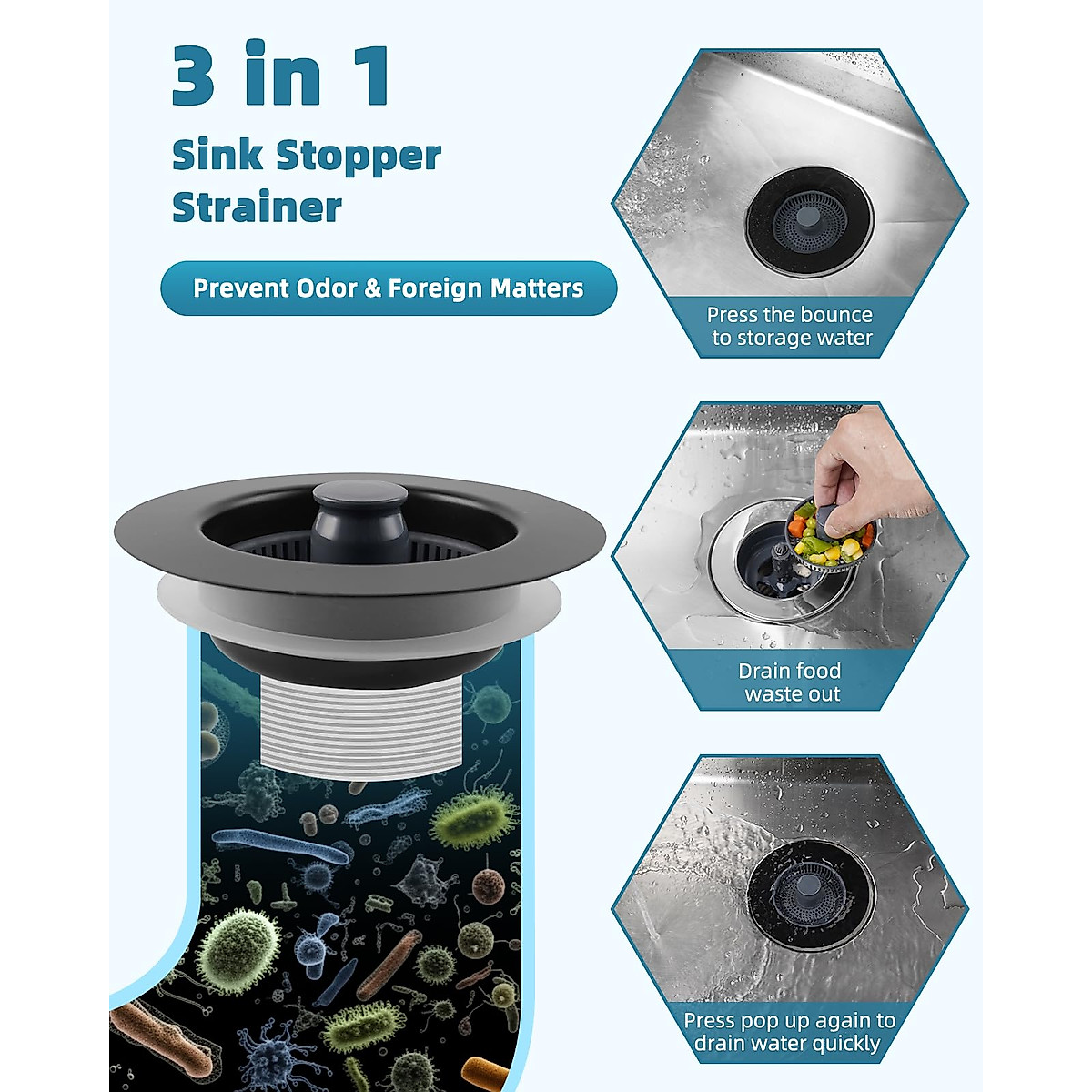 3 in 1
Sink Stopper Strainer

Prevent Odor & Foreign Matters

Press the bounce to storage water

Drain food waste out

Press pop up again to drain water quickly