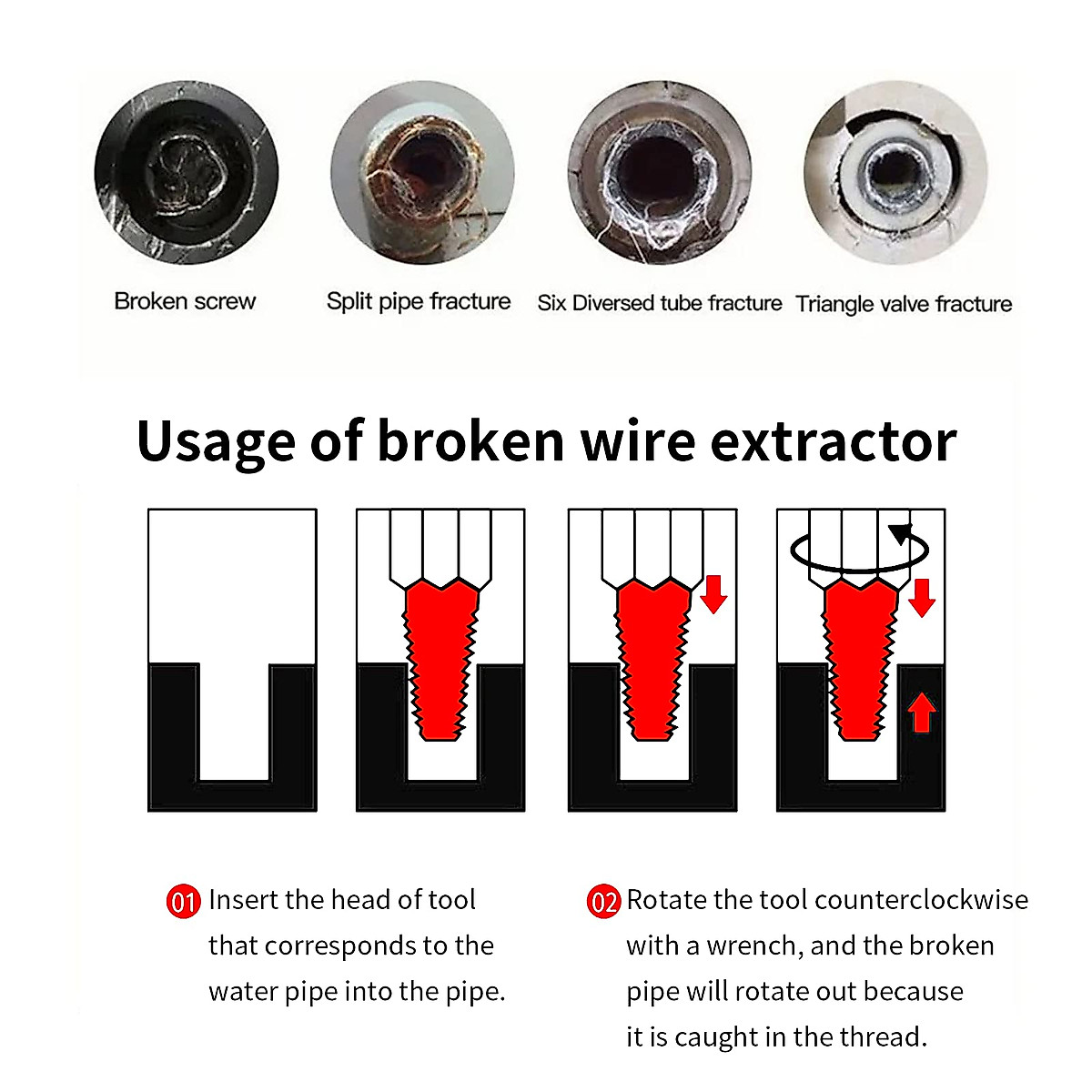 Broken screw

Split pipe fracture

Six Diversed tube fracture

Triangle valve fracture

Usage of broken wire extractor

01 Insert the head of tool that corresponds to the water pipe into the pipe.

02 Rotate the tool counterclockwise with a wrench, and the broken pipe will rotate out because it is caught in the thread.