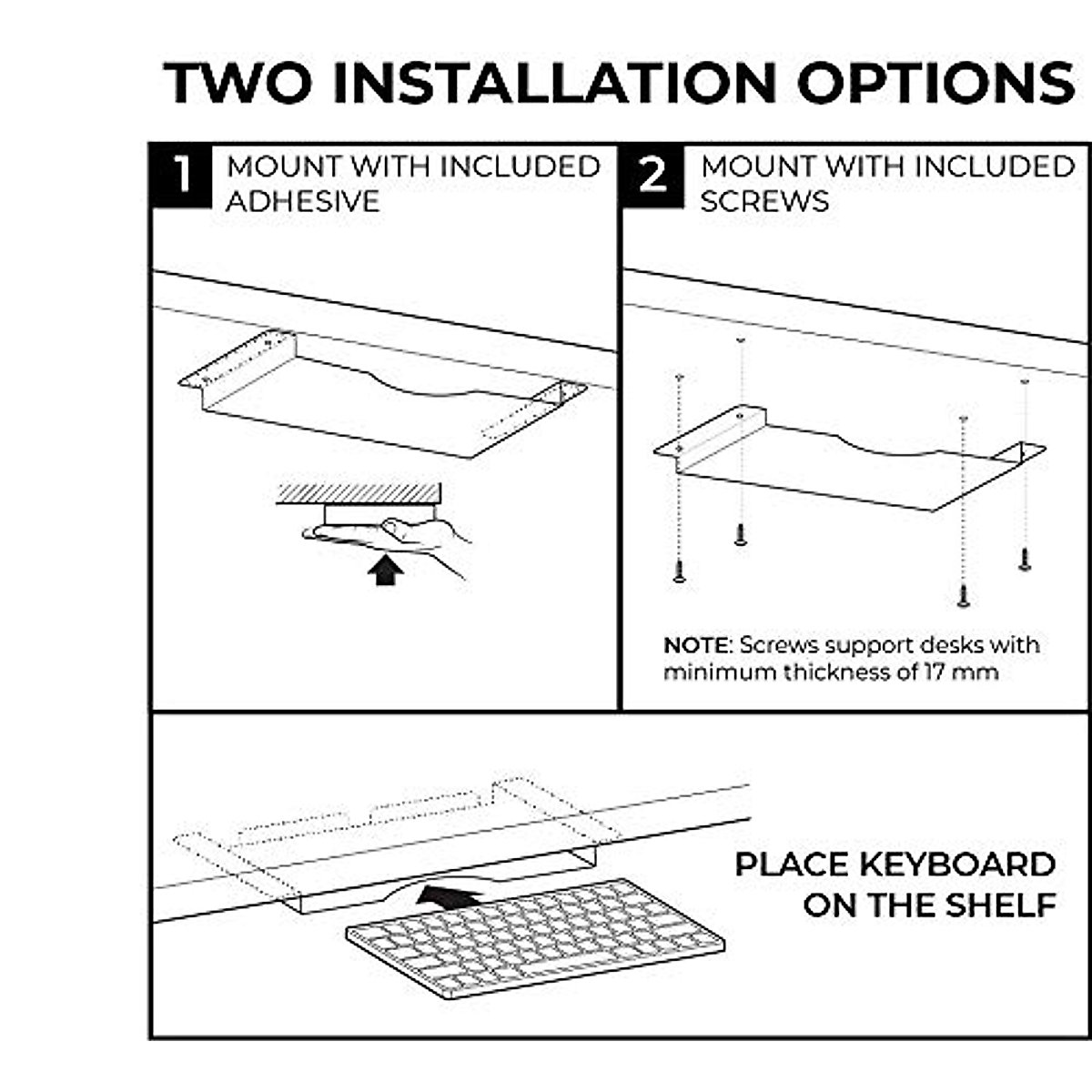 TWO INSTALLATION OPTIONS

1 MOUNT WITH INCLUDED ADHESIVE

2 MOUNT WITH INCLUDED SCREWS

NOTE: Screws support desks with minimum thickness of 17 mm

PLACE KEYBOARD ON THE SHELF