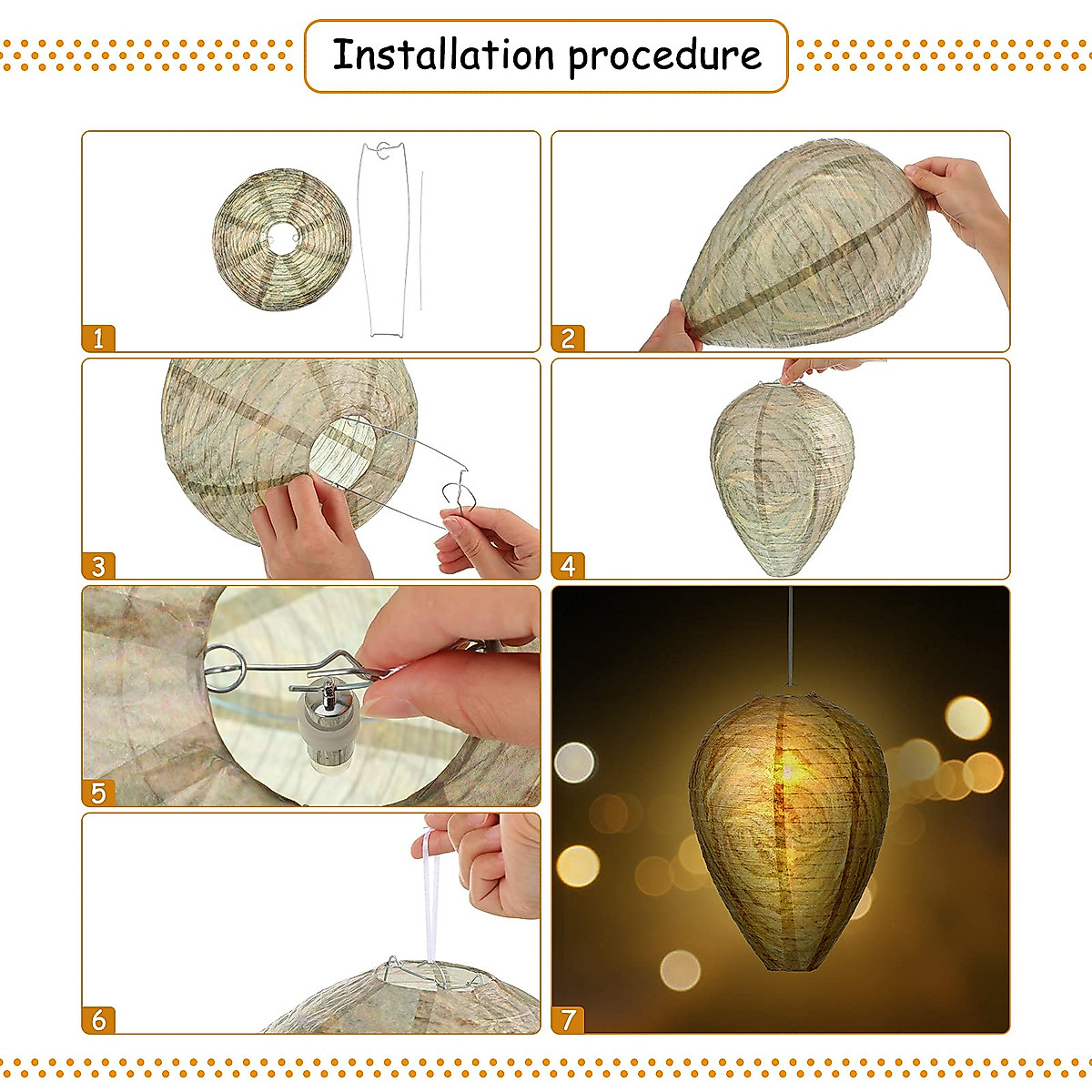 Installation procedure

1

2

3

4

5

6

7