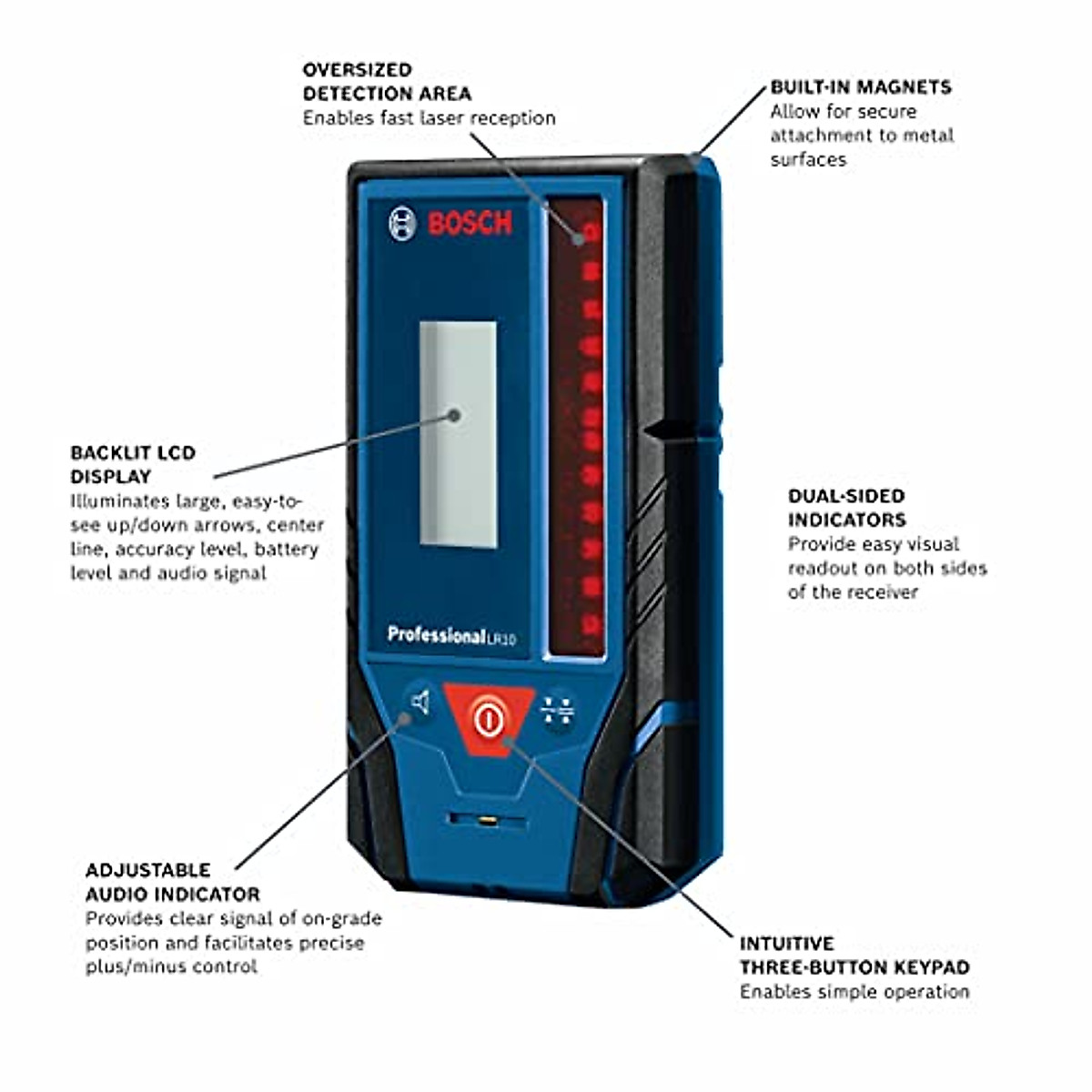 OVERSIZED DETECTION AREA
Enables fast laser reception

BUILT-IN MAGNETS
Allow for secure attachment to metal surfaces

BOSCH

BACKLIT LCD DISPLAY
Illuminates large, easy-to-see up/down arrows, center line, accuracy level, battery level and audio signal

DUAL-SIDED INDICATORS
Provide easy visual readout on both sides of the receiver

Professional LR10

ADJUSTABLE AUDIO INDICATOR
Provides clear signal of on-grade position and facilitates precise plus/minus control

INTUITIVE THREE-BUTTON KEYPAD
Enables simple operation