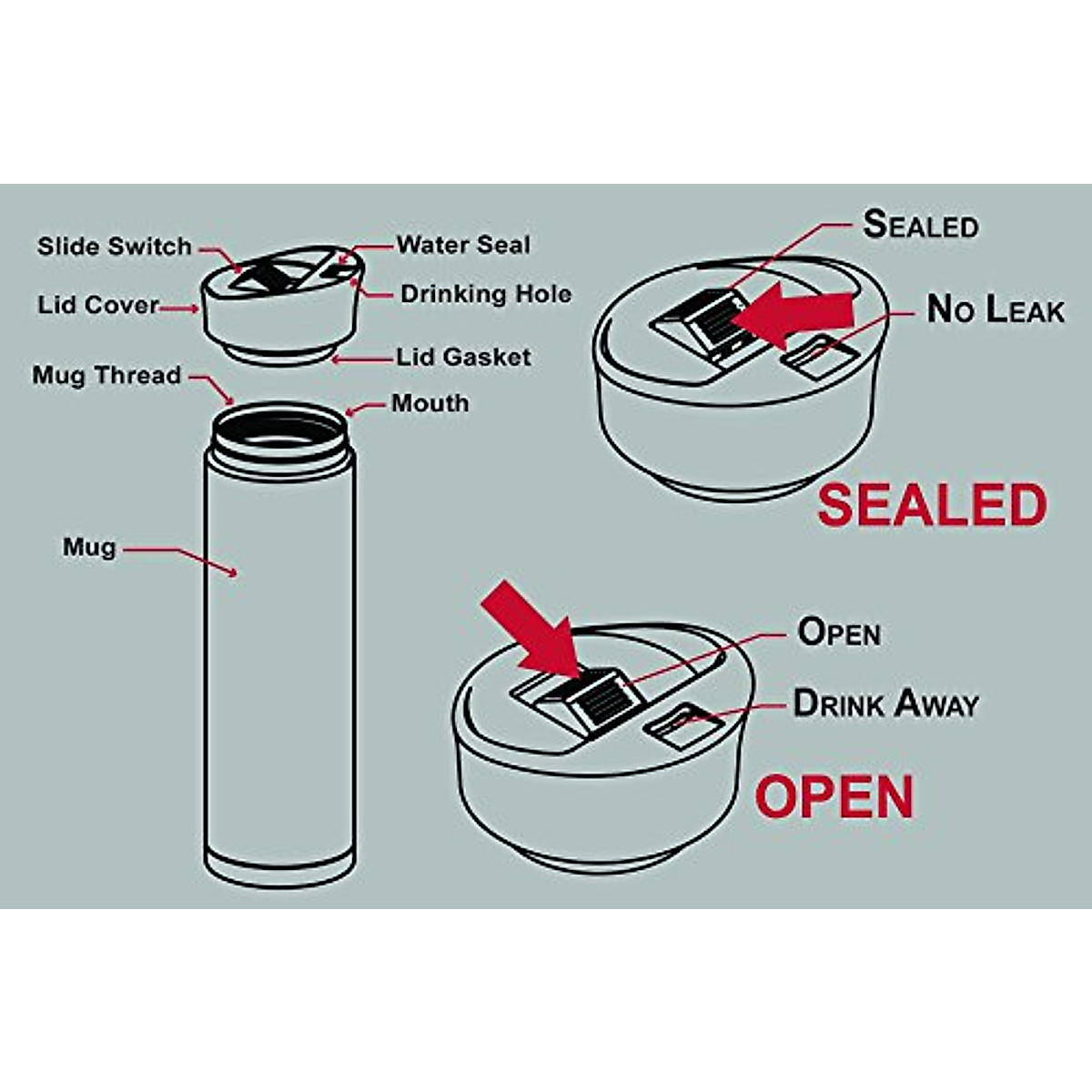 Slide Switch
Water Seal
Lid Cover
Drinking Hole
Lid Gasket
Mug Thread
Mouth
Mug

SEALED
NO LEAK
SEALED

OPEN
DRINK AWAY
OPEN