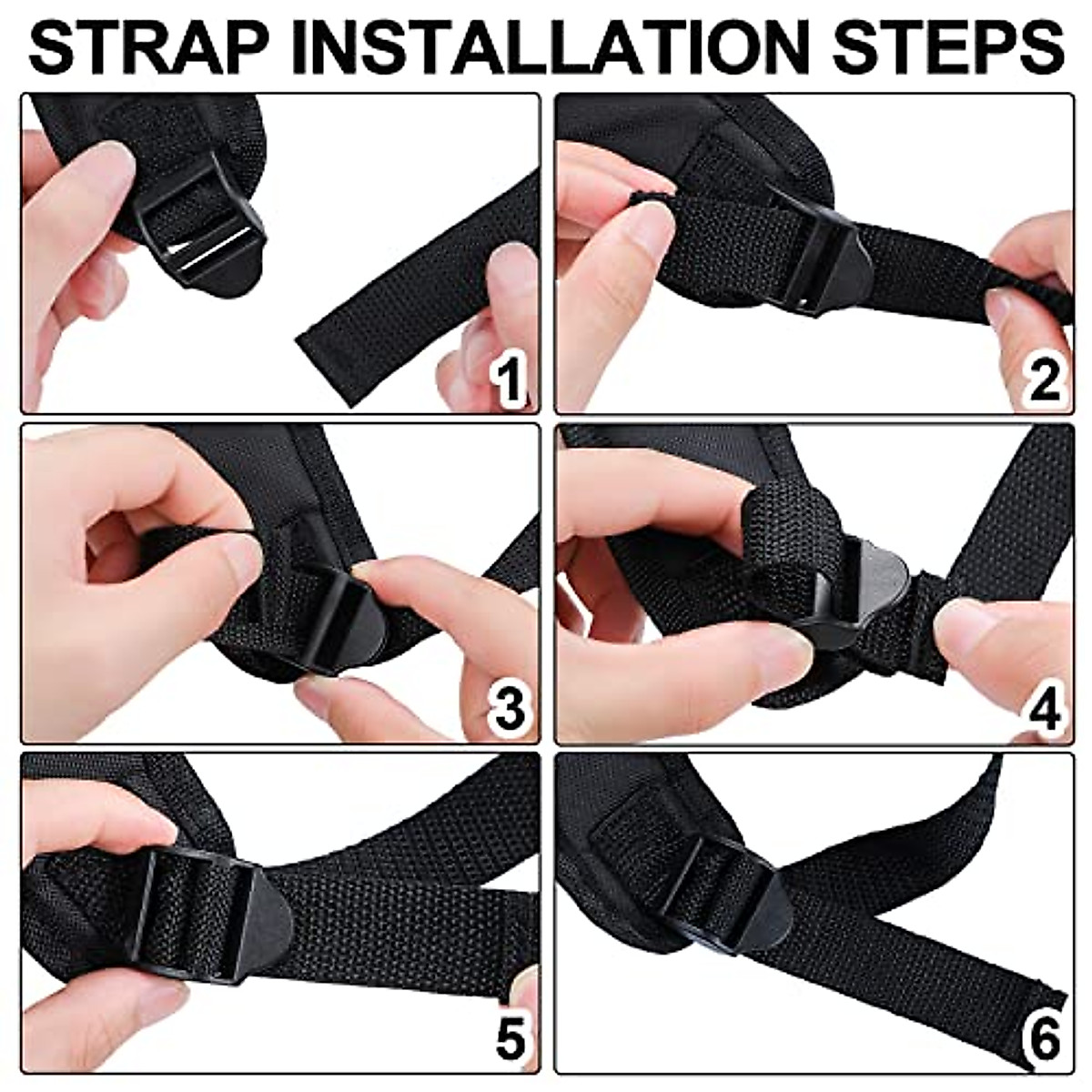 STRAP INSTALLATION STEPS

1

2

3

4

5

6