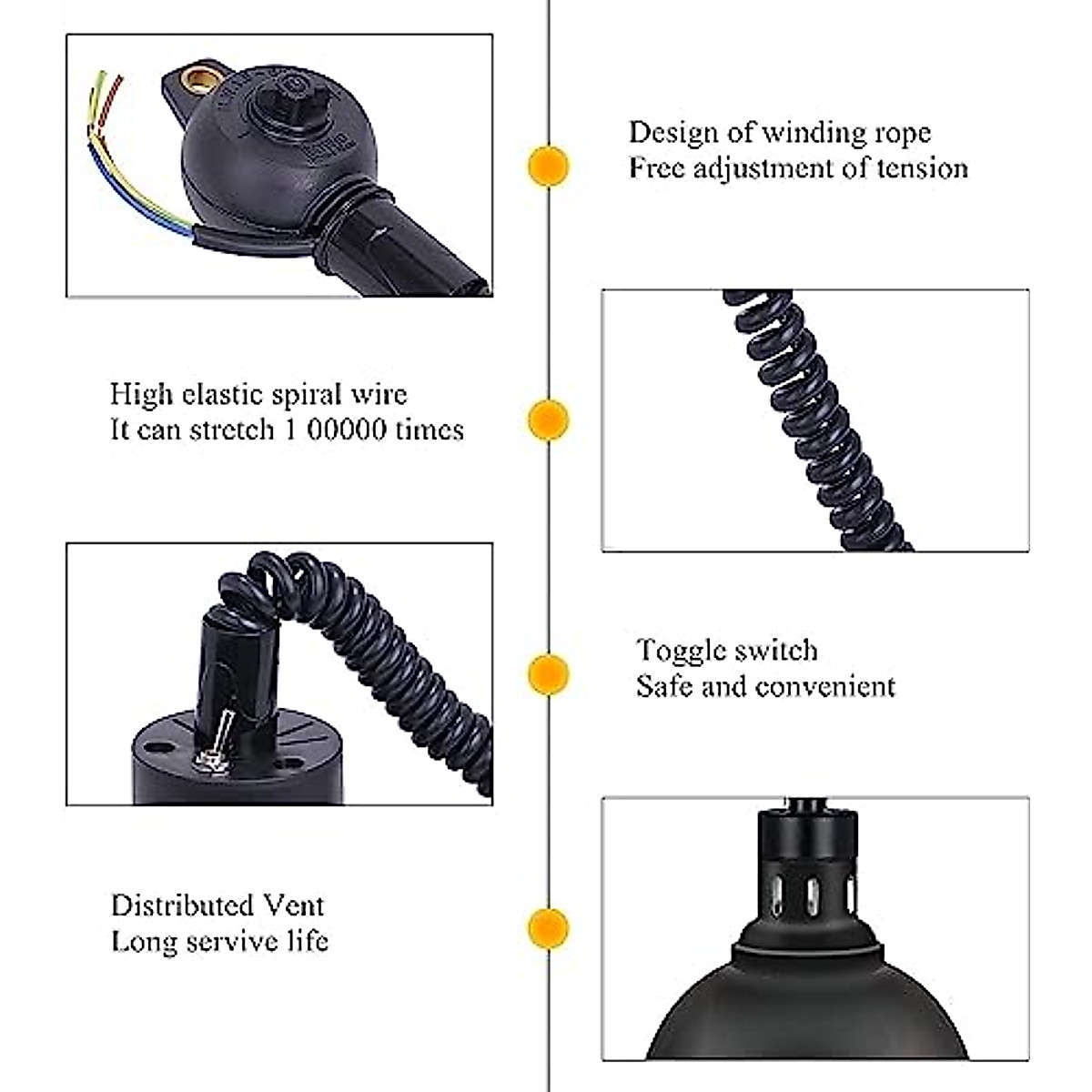 Design of winding rope
Free adjustment of tension

High elastic spiral wire
It can stretch 1 00000 times

Toggle switch
Safe and convenient

Distributed Vent
Long servive life