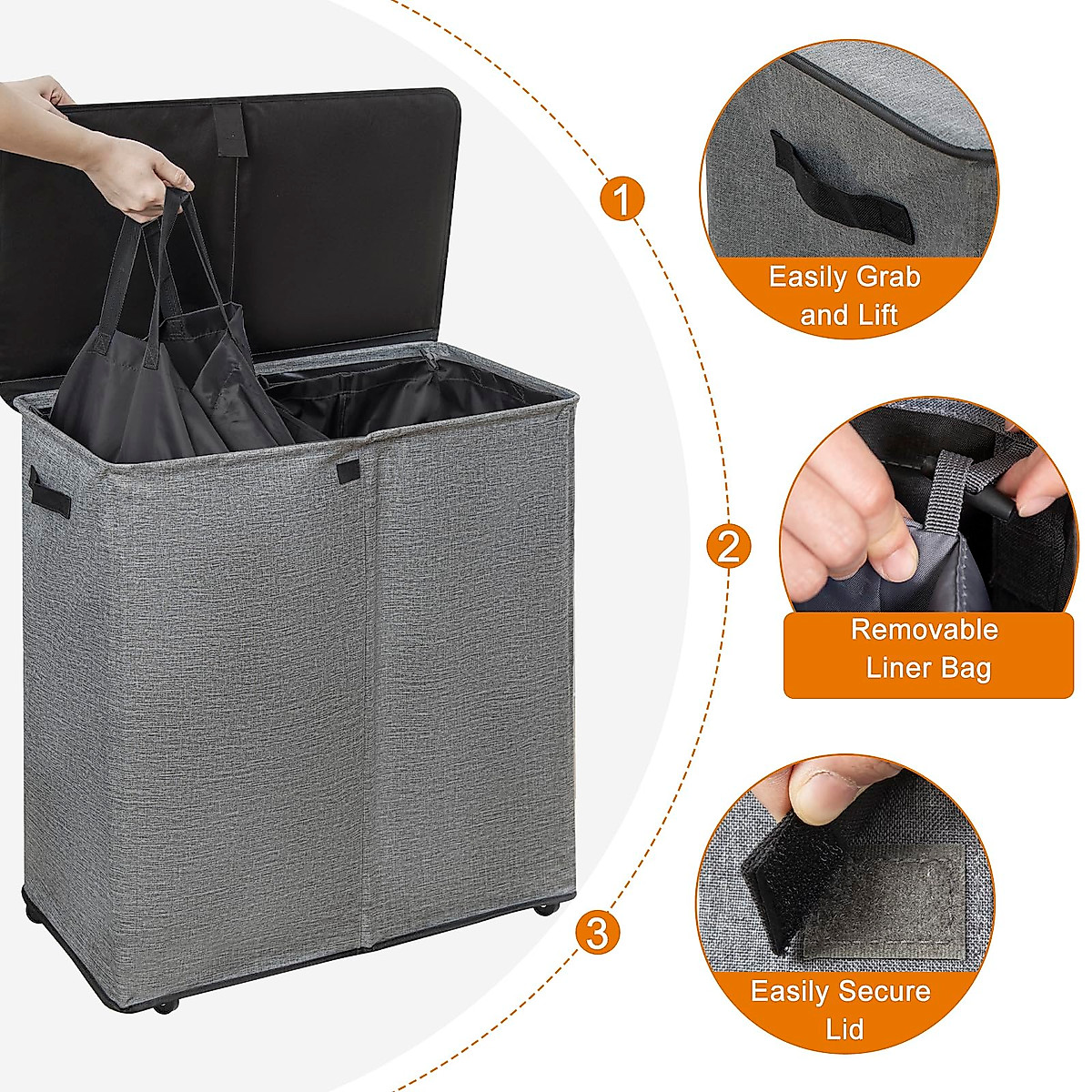 1

Easily Grab and Lift

2

Removable Liner Bag

3

Easily Secure Lid