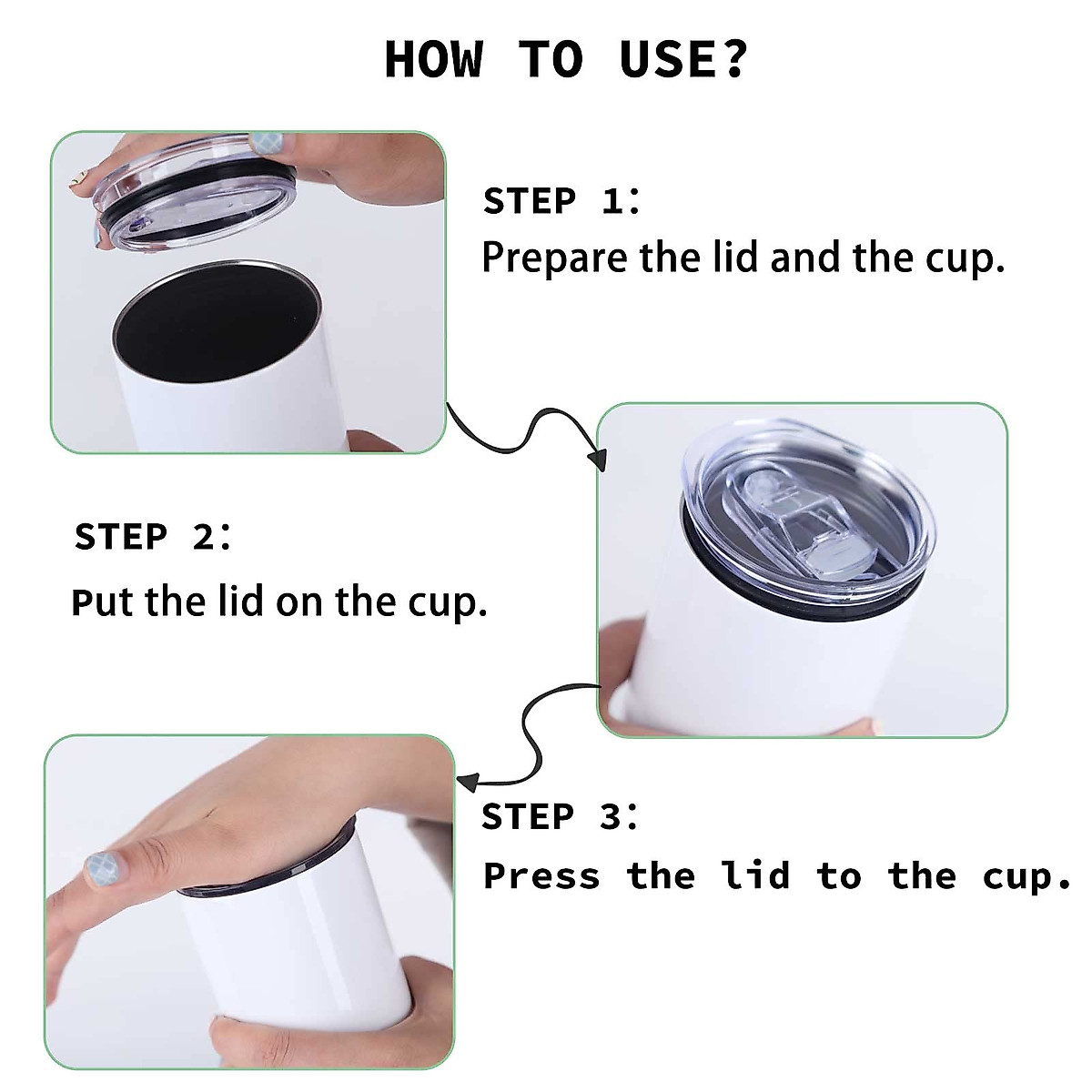 HOW TO USE?

STEP 1:
Prepare the lid and the cup.

STEP 2:
Put the lid on the cup.

STEP 3:
Press the lid to the cup.