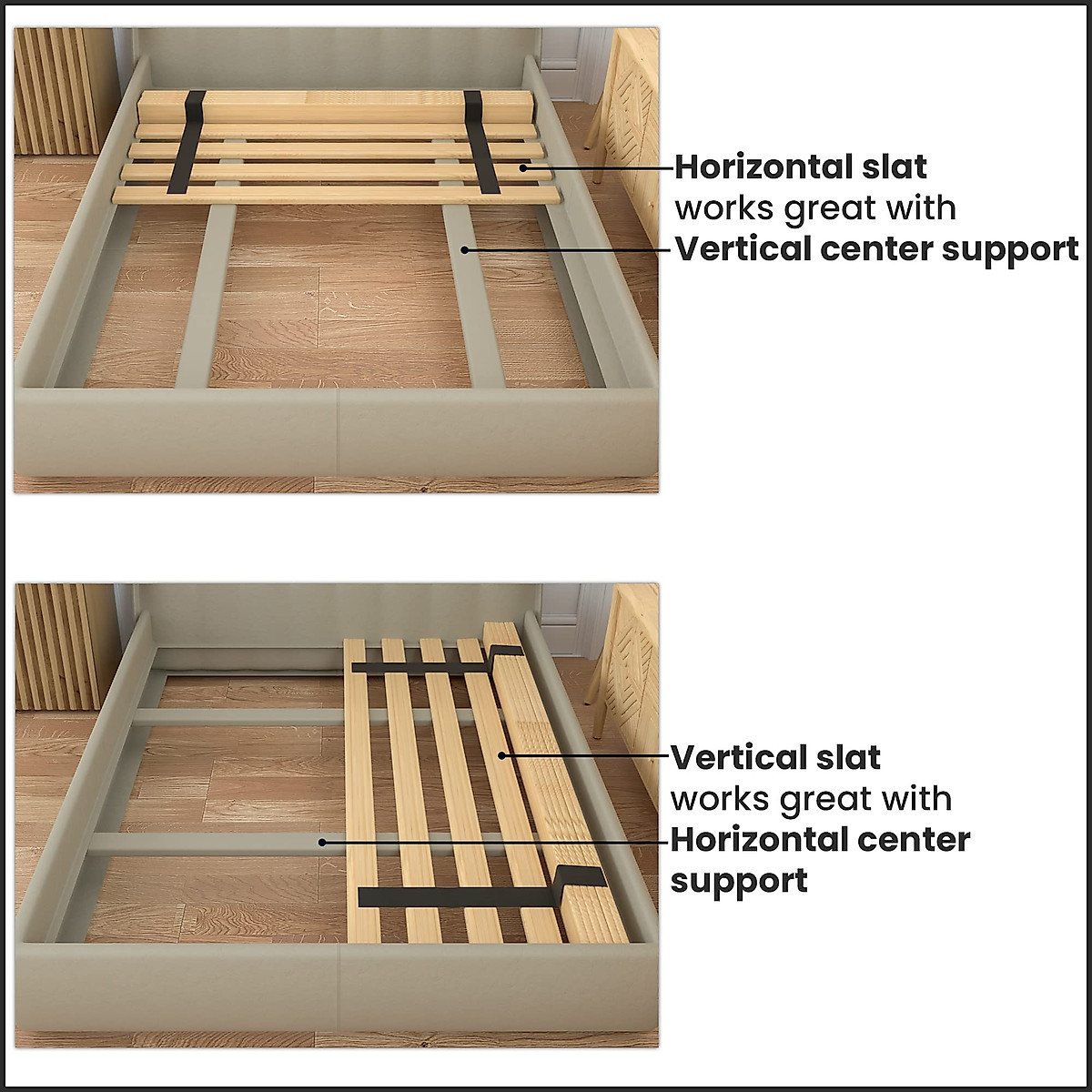 Horizontal slat works great with Vertical center support

Vertical slat works great with Horizontal center support