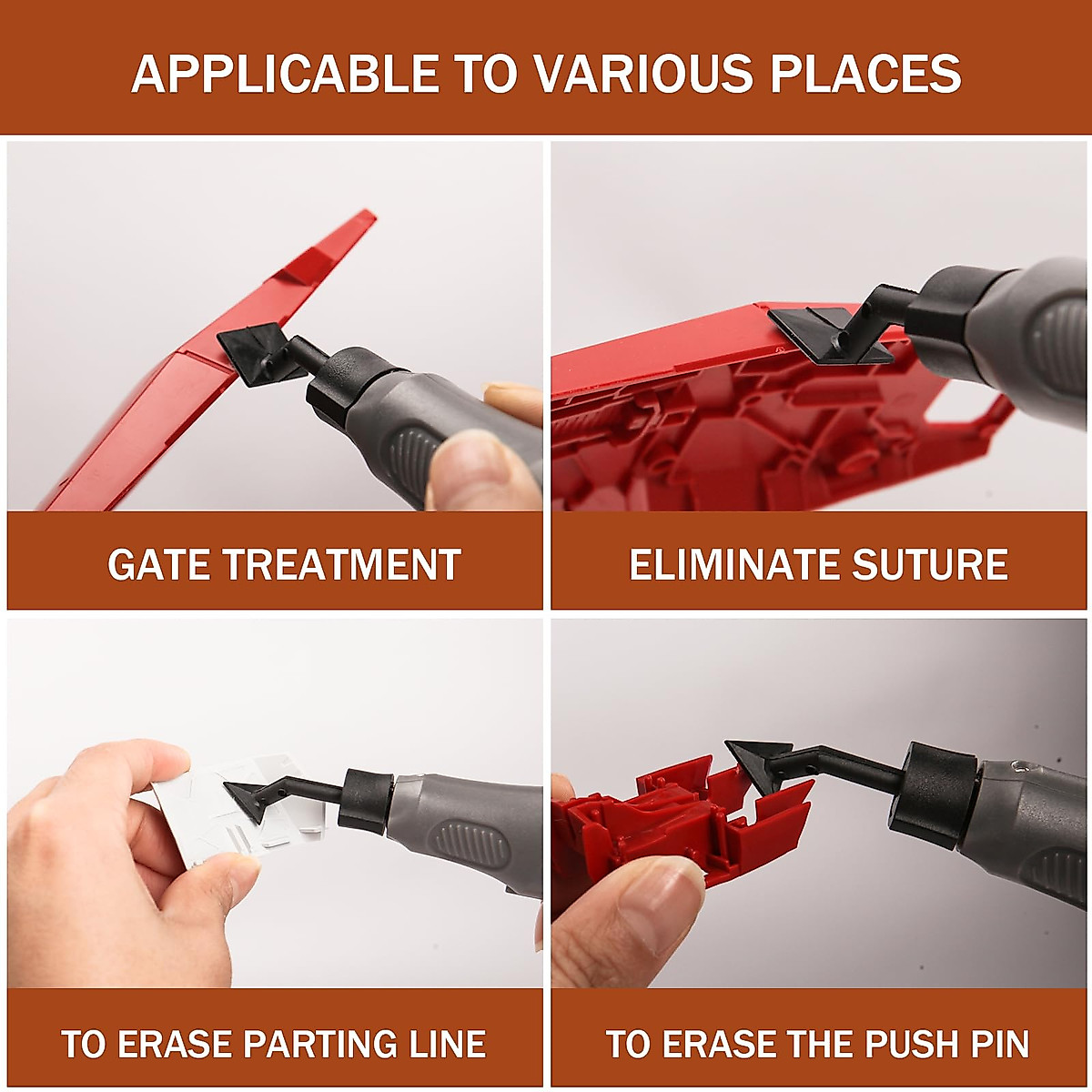 APPLICABLE TO VARIOUS PLACES

GATE TREATMENT

ELIMINATE SUTURE

TO ERASE PARTING LINE

TO ERASE THE PUSH PIN