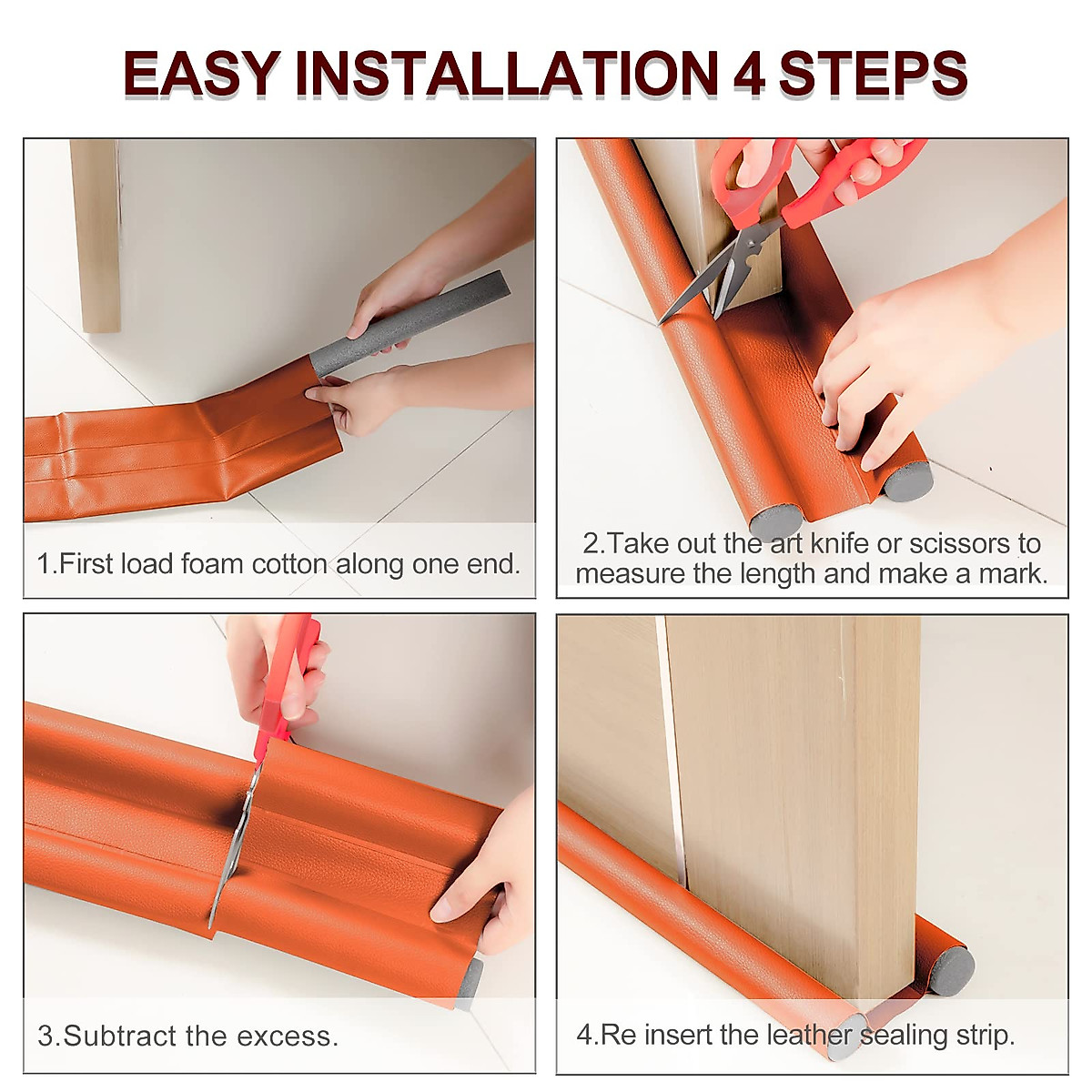 EASY INSTALLATION 4 STEPS

1.First load foam cotton along one end.

2.Take out the art knife or scissors to measure the length and make a mark.

3.Subtract the excess.

4.Re insert the leather sealing strip.