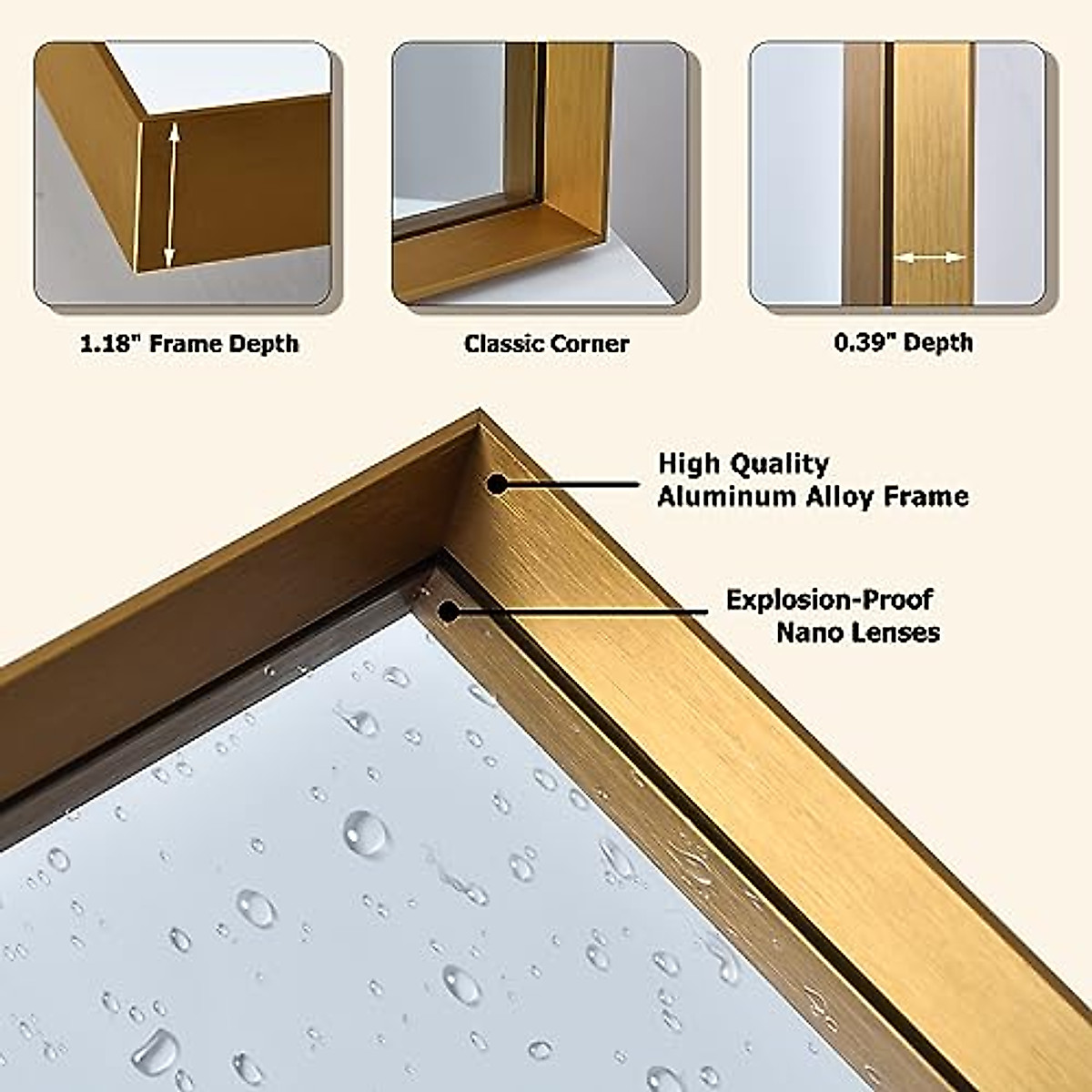 1.18" Frame Depth

Classic Corner

0.39" Depth

High Quality Aluminum Alloy Frame

Explosion-Proof Nano Lenses