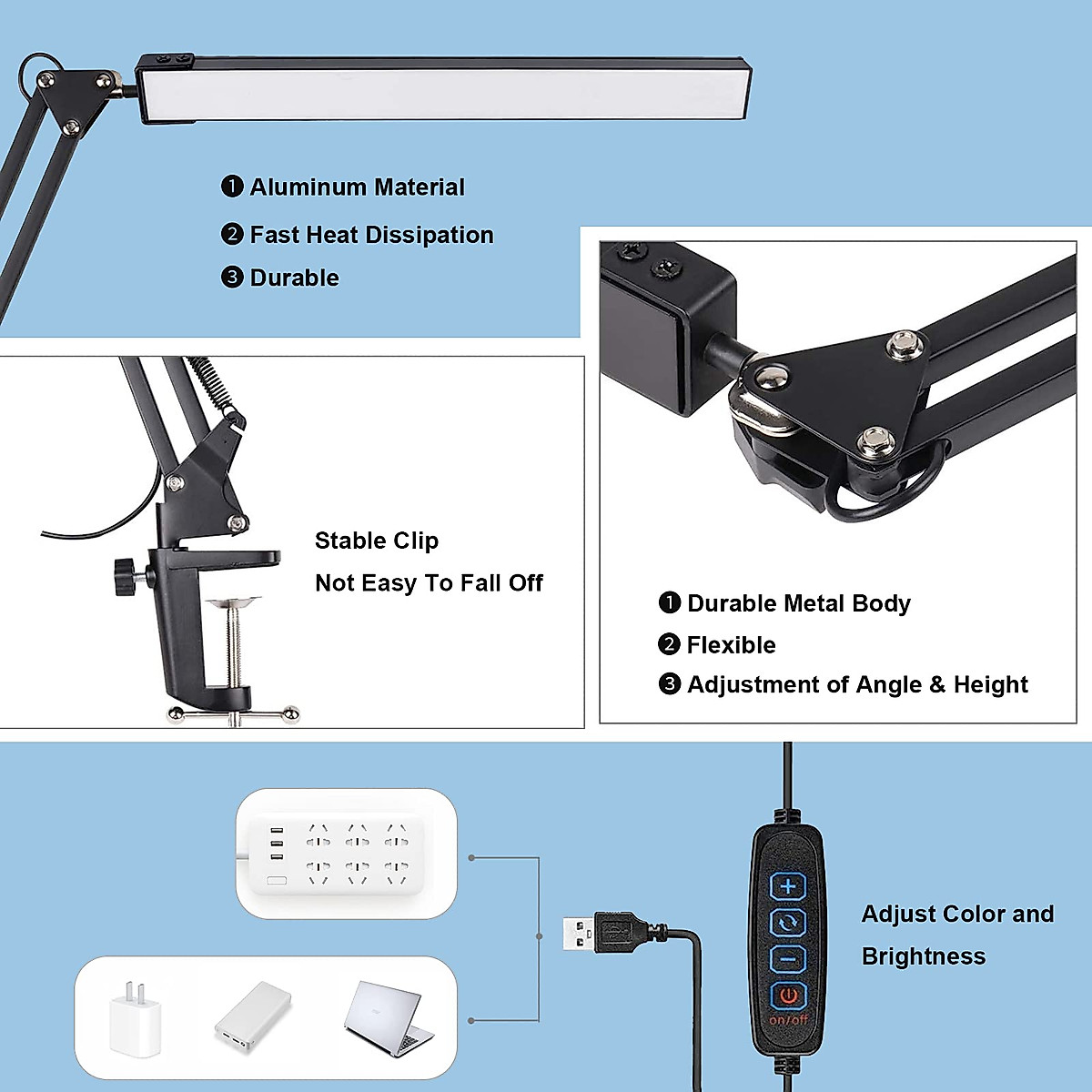 ❶ Aluminum Material
❷ Fast Heat Dissipation
❸ Durable

Stable Clip
Not Easy To Fall Off

❶ Durable Metal Body
❷ Flexible
❸ Adjustment of Angle & Height

on/off

Adjust Color and Brightness