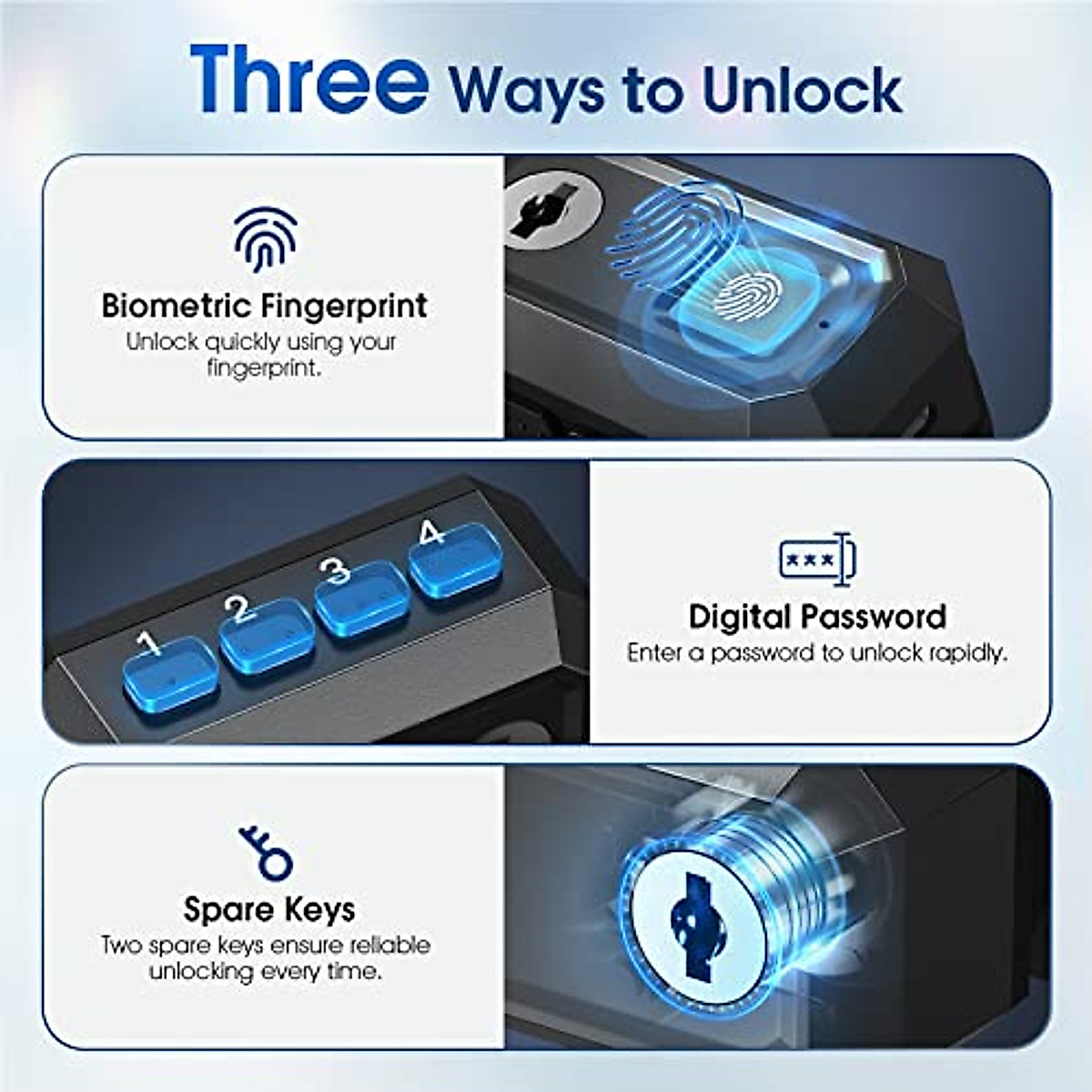 Three Ways to Unlock

Biometric Fingerprint
Unlock quickly using your fingerprint.

1 2 3 4

***

Digital Password
Enter a password to unlock rapidly.

Spare Keys
Two spare keys ensure reliable unlocking every time.