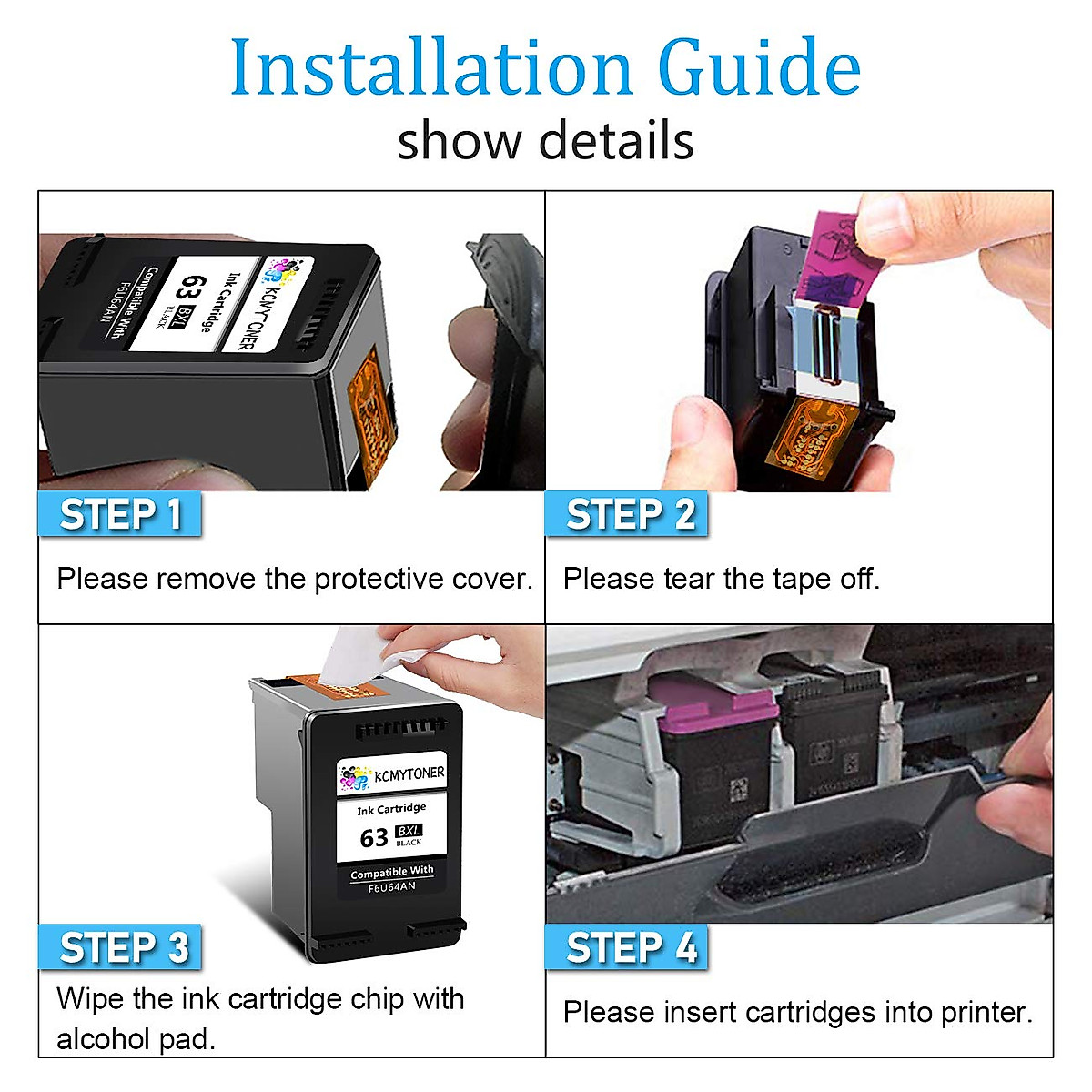 Installation Guide
show details

KCMYTONER
Ink Cartridge
63 BXL BLACK
Compatible With
F6U64AN

STEP 1
Please remove the protective cover.

STEP 2
Please tear the tape off.

KCMYTONER
Ink Cartridge
63 BXL BLACK
Compatible With
F6U64AN

STEP 3
Wipe the ink cartridge chip with alcohol pad.

STEP 4
Please insert cartridges into printer.