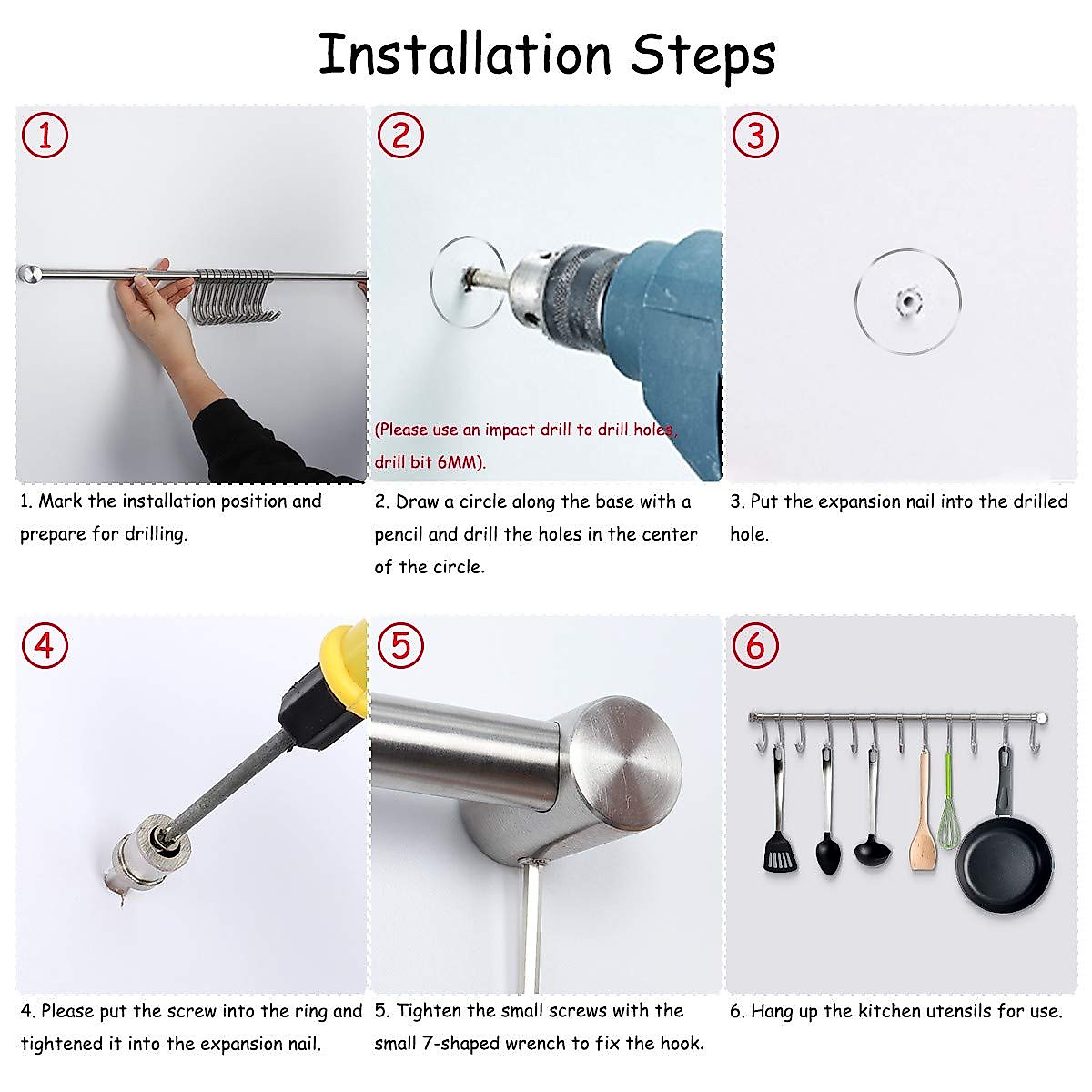 Installation Steps

①

1. Mark the installation position and prepare for drilling.

②

(Please use an impact drill to drill holes, drill bit 6MM).

2. Draw a circle along the base with a pencil and drill the holes in the center of the circle.

③

3. Put the expansion nail into the drilled hole.

④

4. Please put the screw into the ring and tightened it into the expansion nail.

⑤

5. Tighten the small screws with the small 7-shaped wrench to fix the hook.

⑥

6. Hang up the kitchen utensils for use.