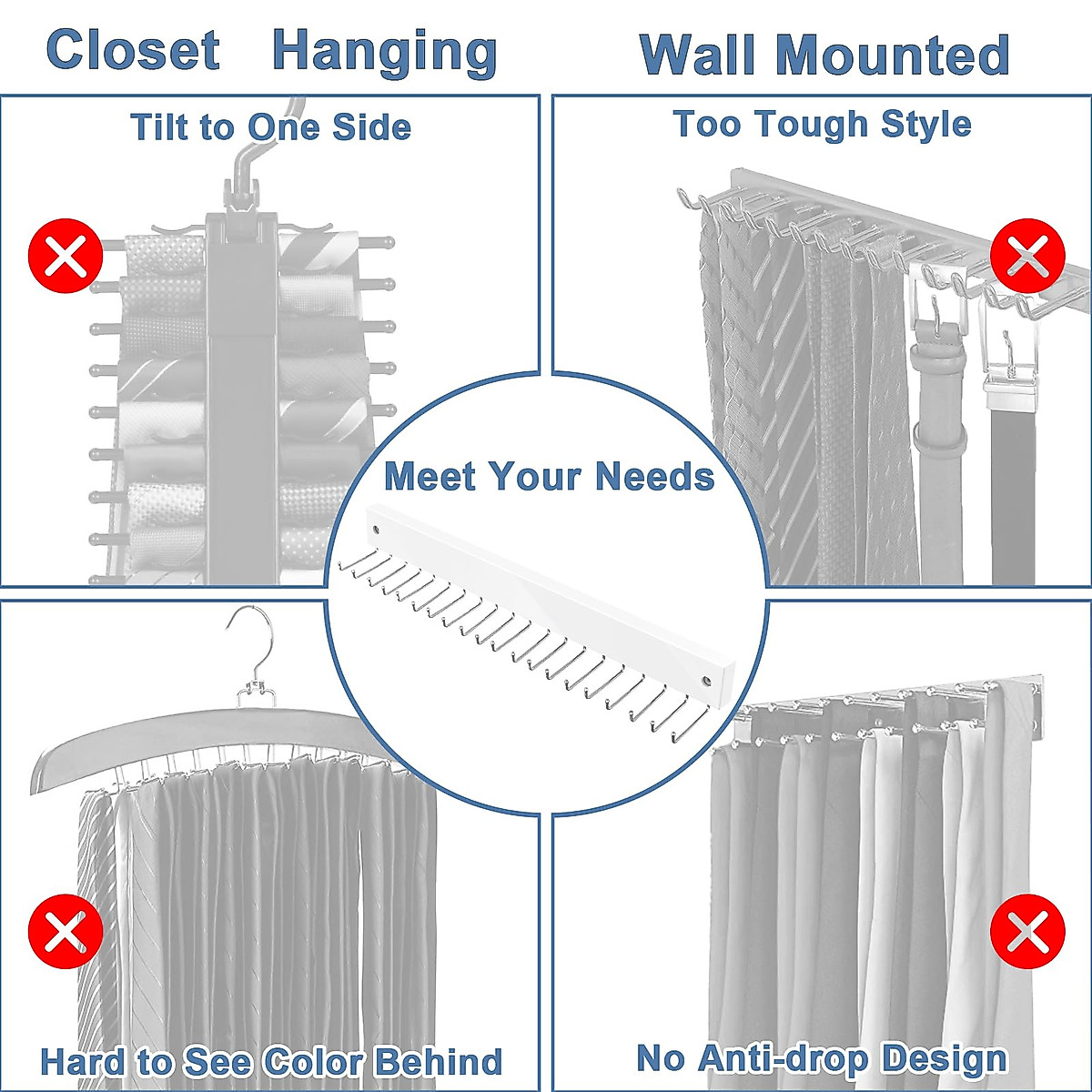 Closet Hanging

Wall Mounted

Tilt to One Side

Too Tough Style

Meet Your Needs

Hard to See Color Behind

No Anti-drop Design