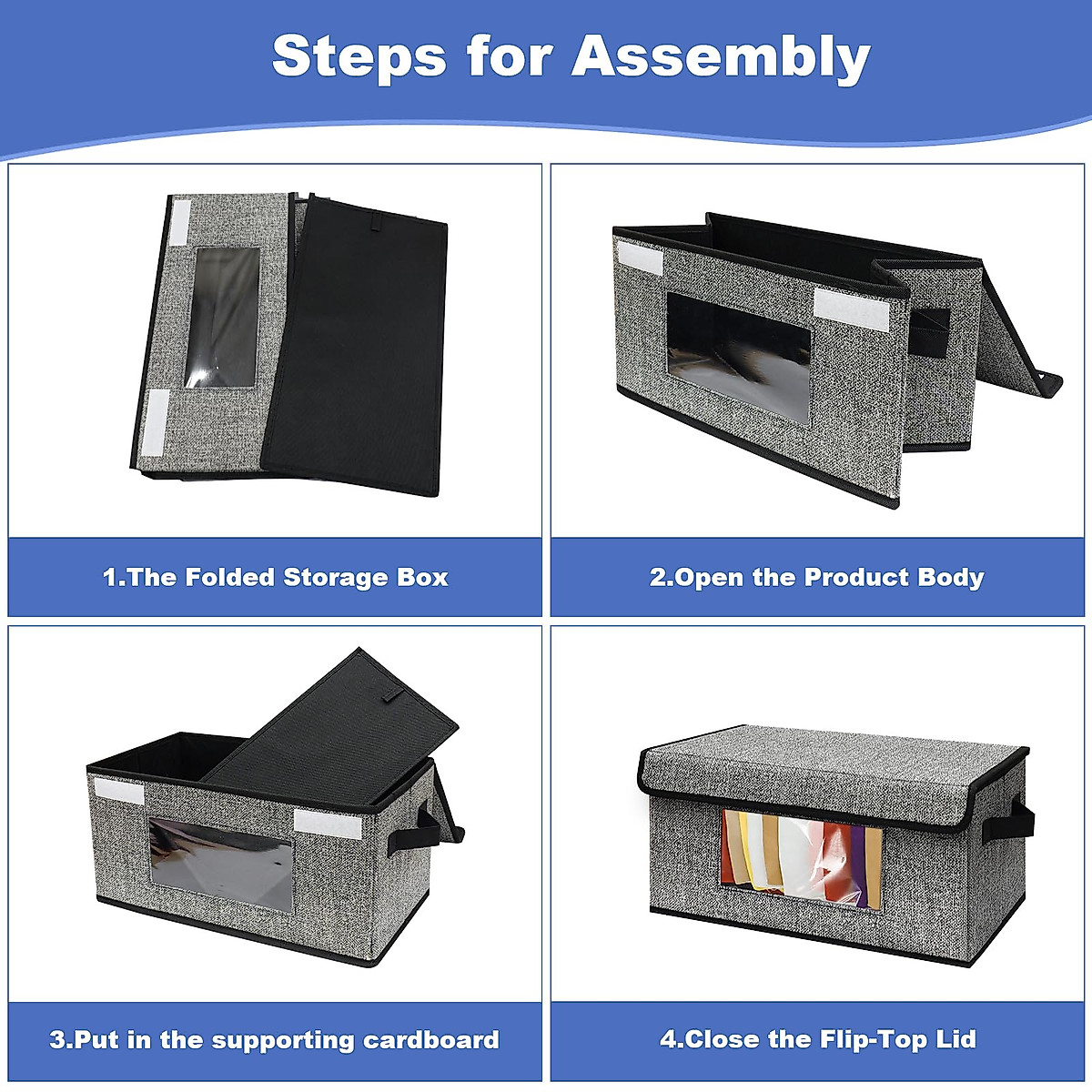 Steps for Assembly

1.The Folded Storage Box

2.Open the Product Body

3.Put in the supporting cardboard

4.Close the Flip-Top Lid