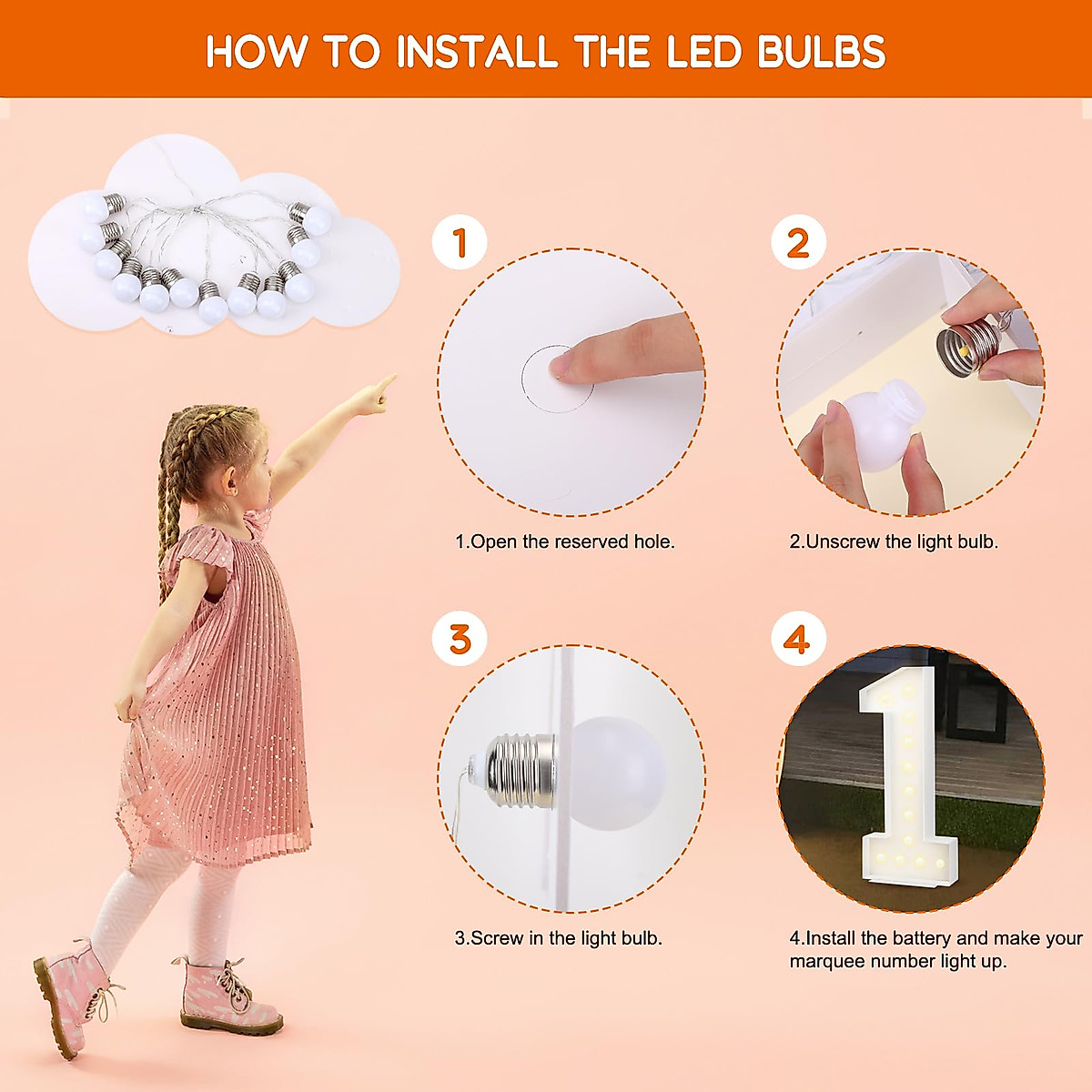 HOW TO INSTALL THE LED BULBS

1

1.Open the reserved hole.

2

2.Unscrew the light bulb.

3

3.Screw in the light bulb.

4

4.Install the battery and make your marquee number light up.