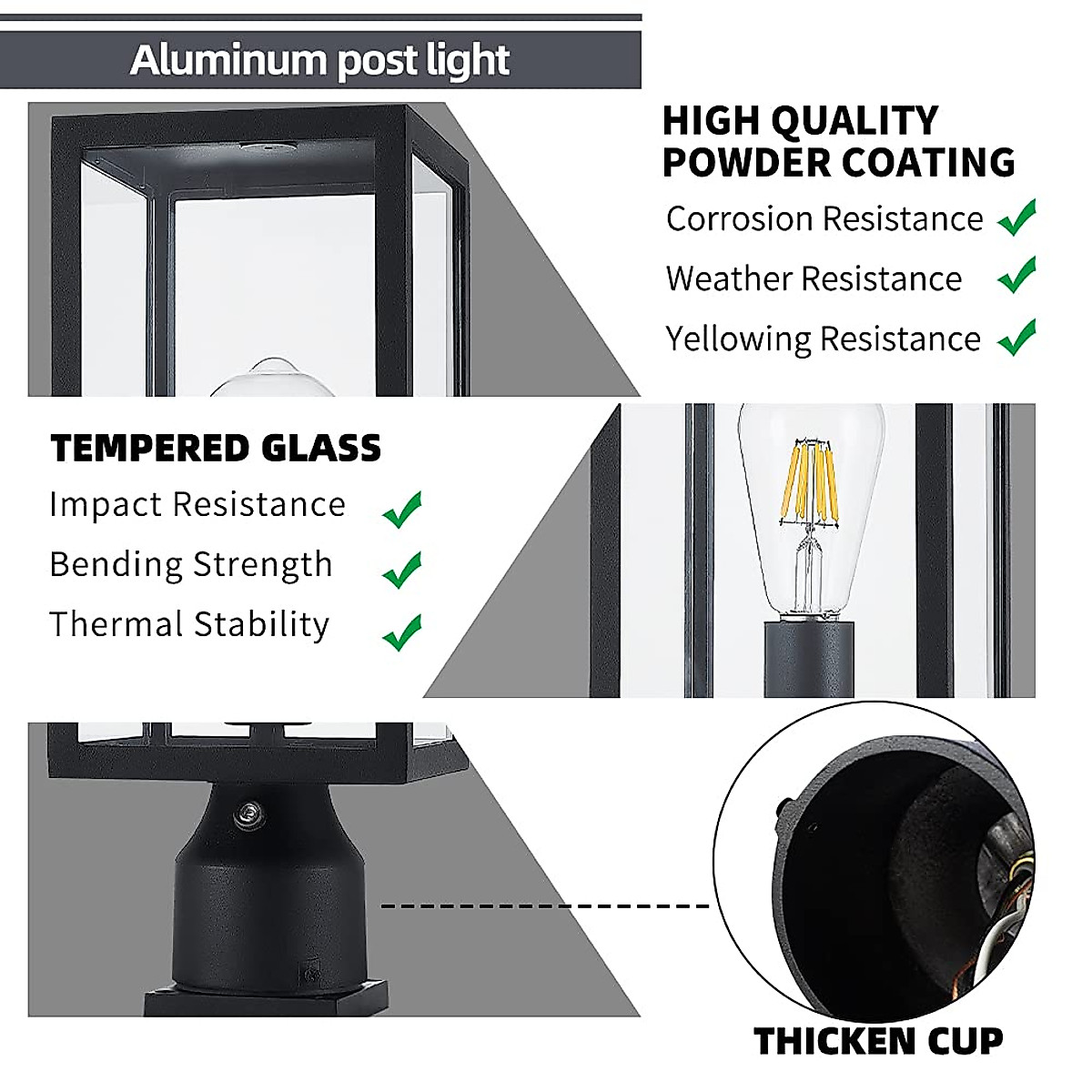 Aluminum post light

HIGH QUALITY POWDER COATING

Corrosion Resistance

Weather Resistance

Yellowing Resistance

TEMPERED GLASS

Impact Resistance

Bending Strength

Thermal Stability

THICKEN CUP