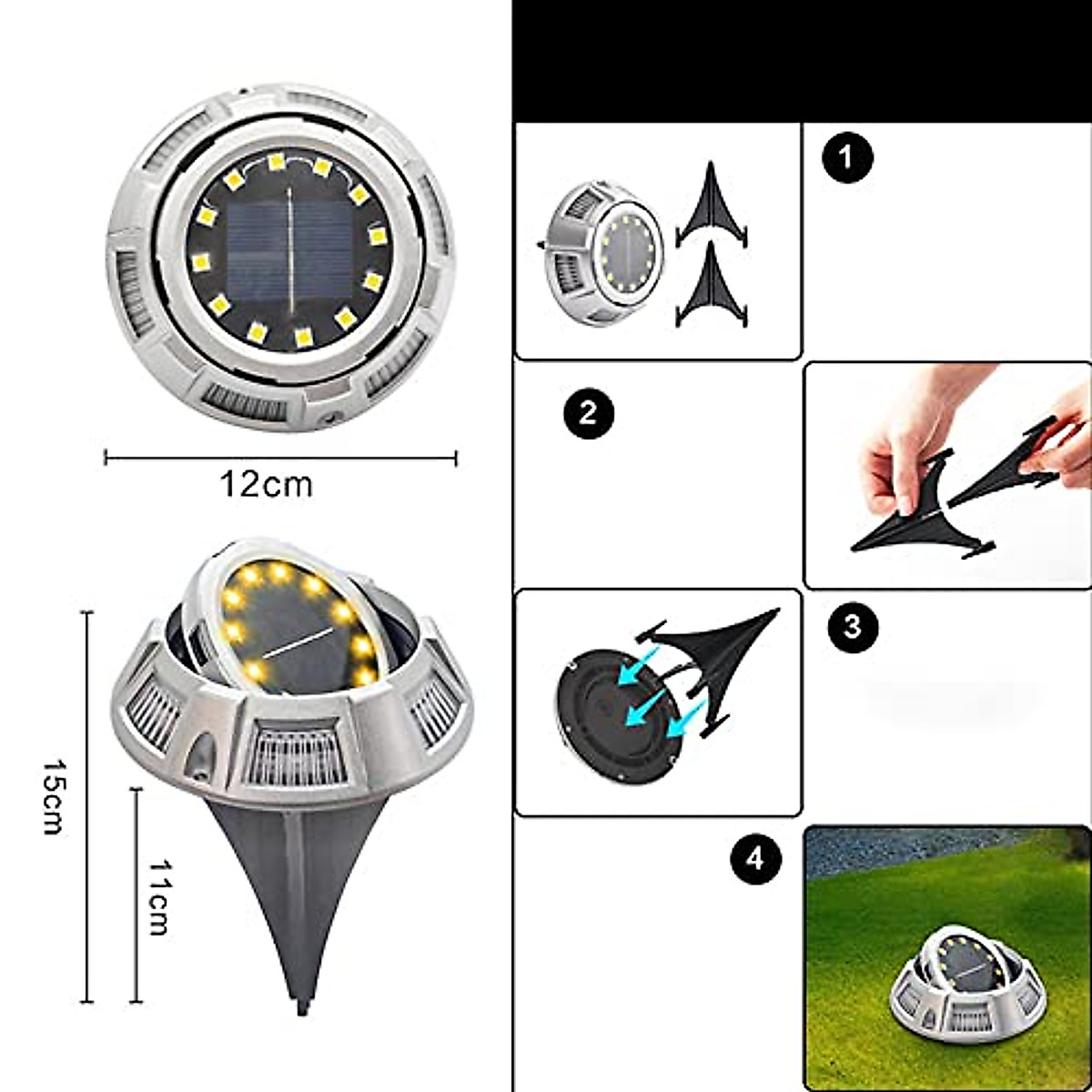 12cm

15cm

11cm

1

2

3

4