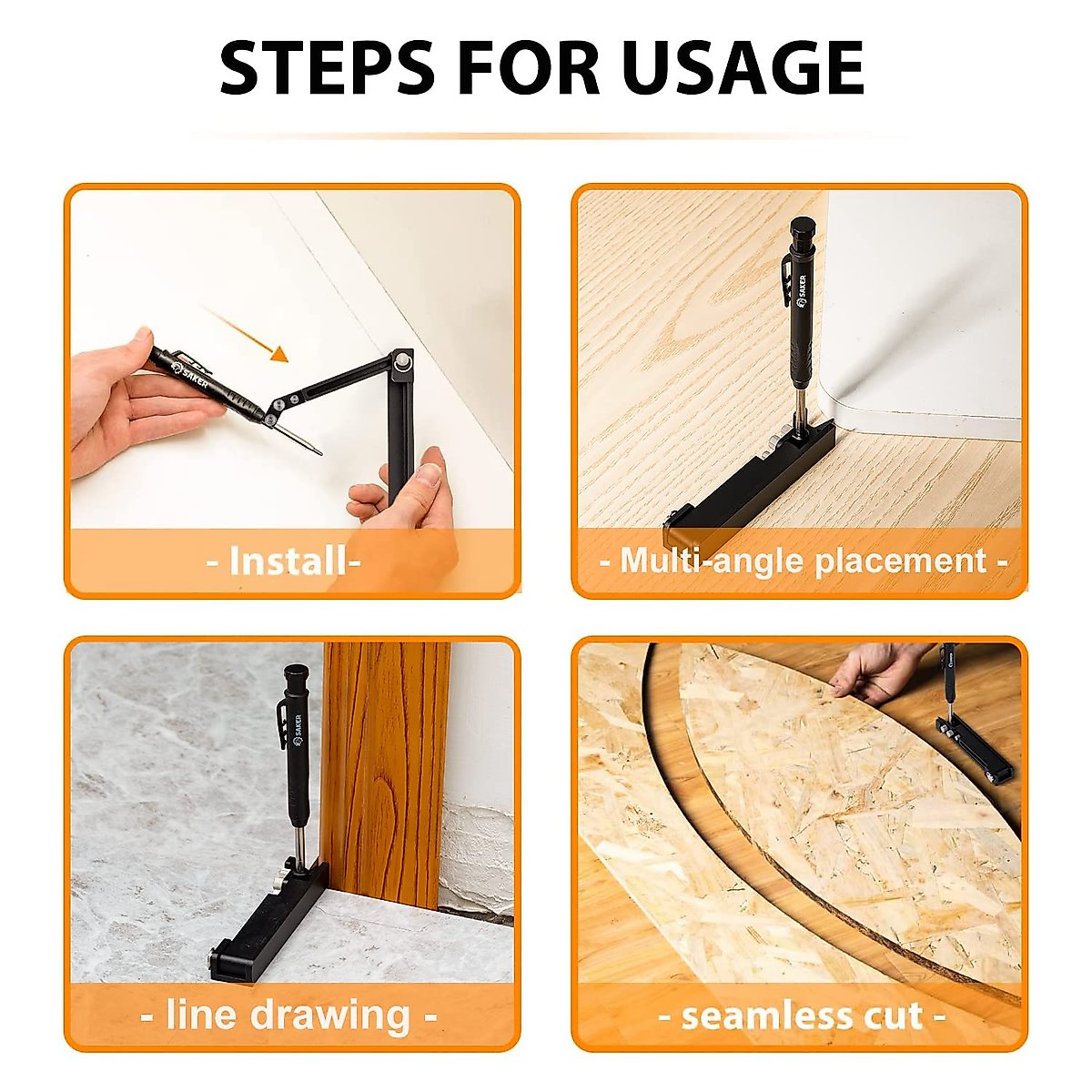 STEPS FOR USAGE

SAKER

- Install-

SAKER

- Multi-angle placement -

SAKER

- line drawing -

- seamless cut -