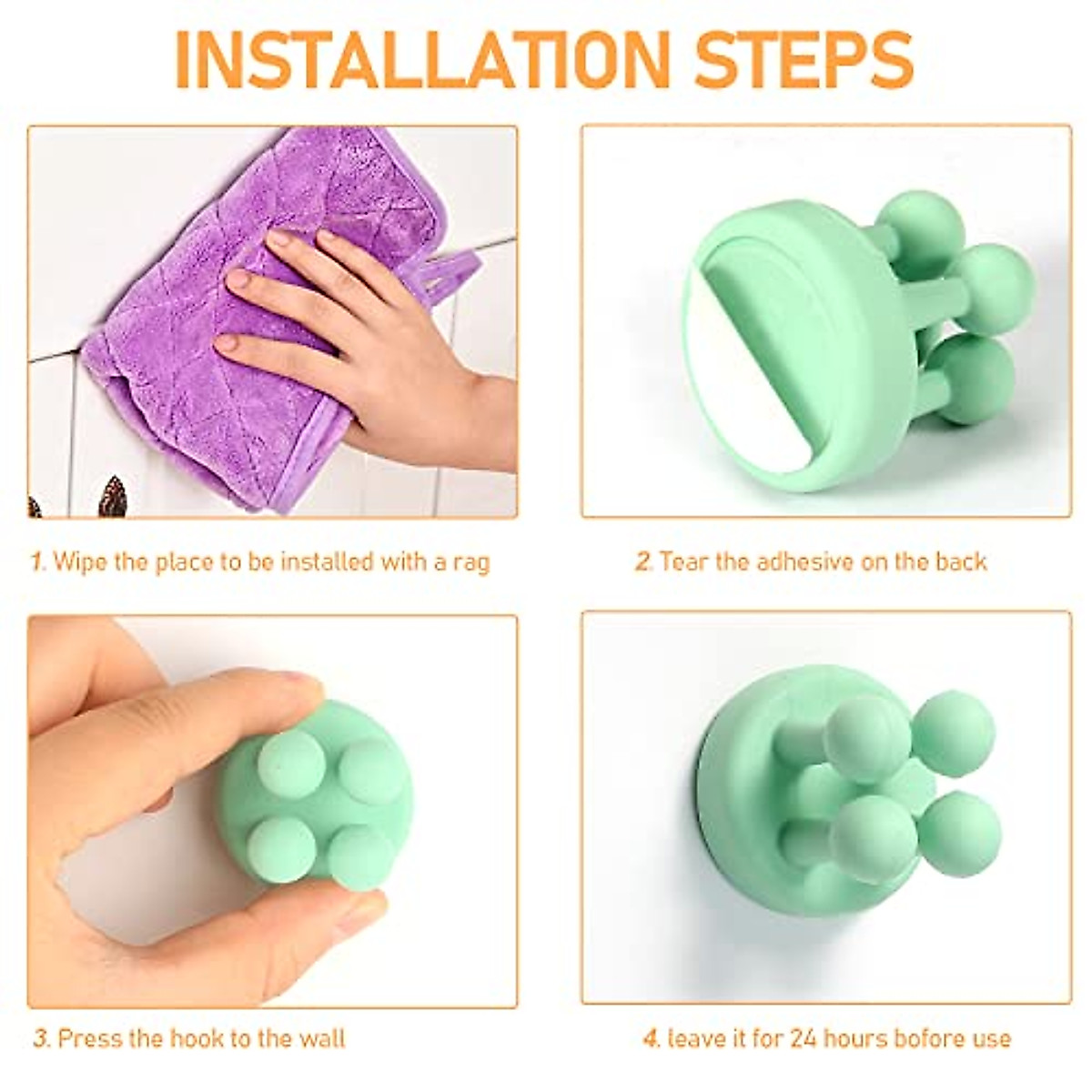 INSTALLATION STEPS

1. Wipe the place to be installed with a rag

2. Tear the adhesive on the back

3. Press the hook to the wall

4. leave it for 24 hours before use