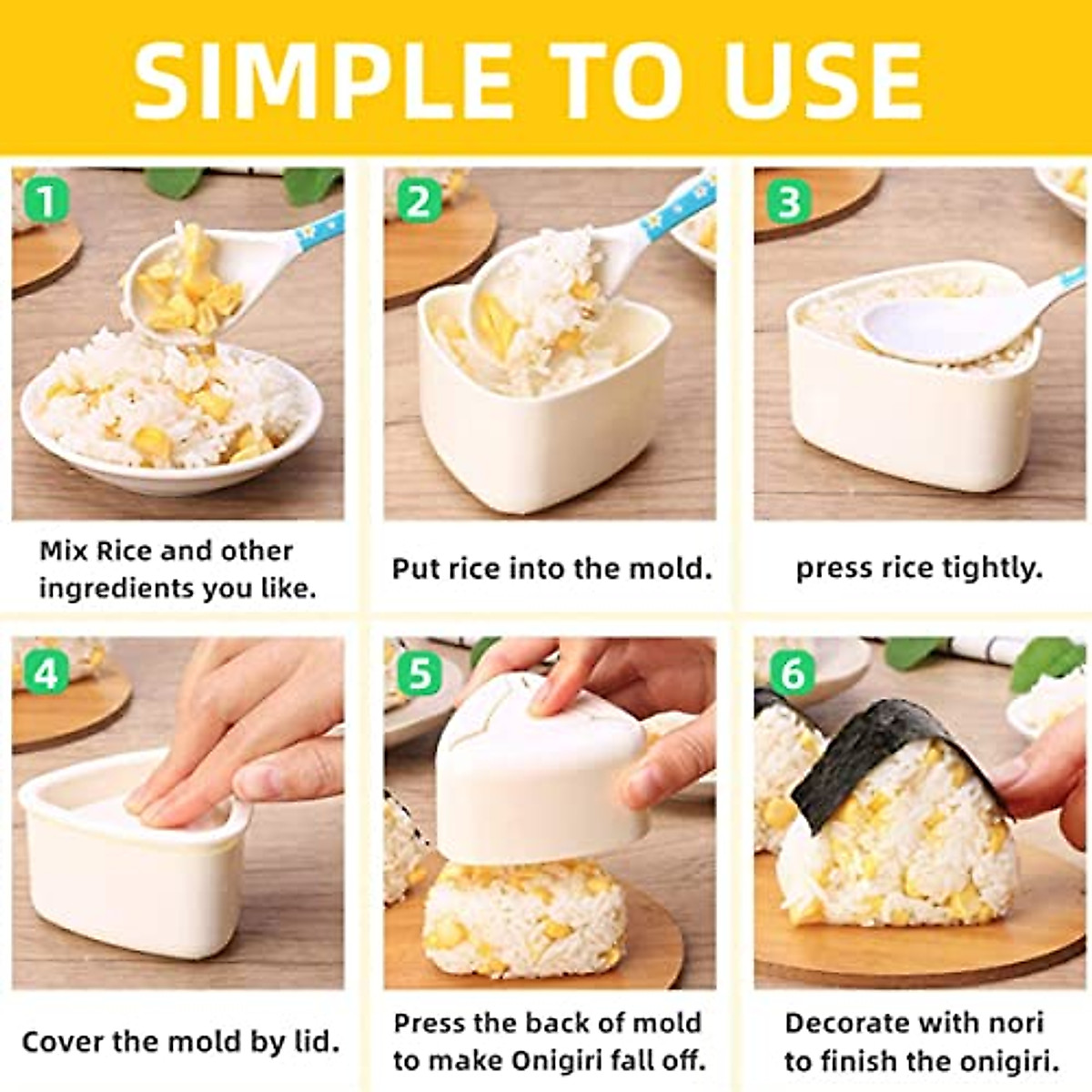 SIMPLE TO USE

1

Mix Rice and other ingredients you like.

2

Put rice into the mold.

3

press rice tightly.

4

Cover the mold by lid.

5

Press the back of mold to make Onigiri fall off.

6

Decorate with nori to finish the onigiri.