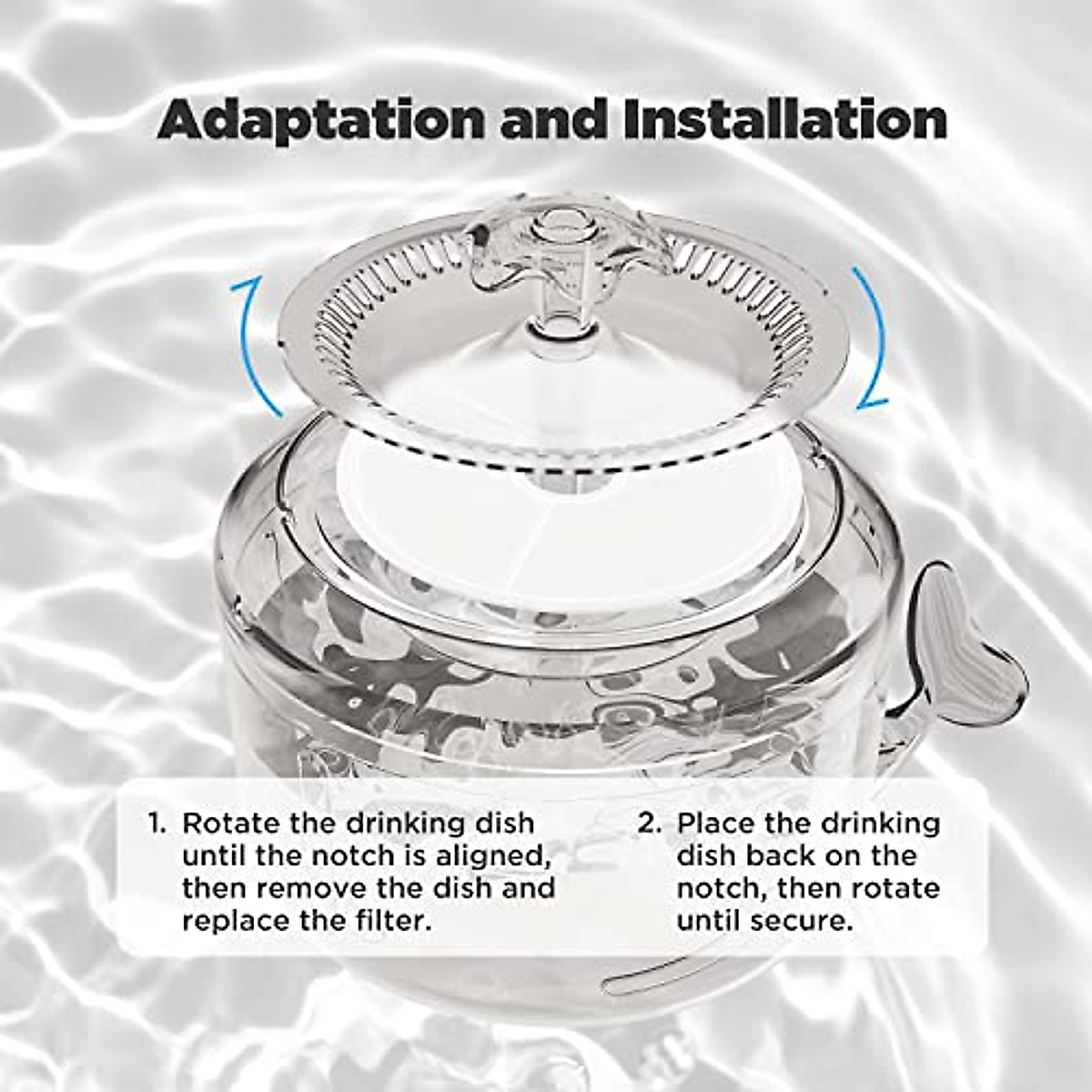 Adaptation and Installation

1. Rotate the drinking dish until the notch is aligned, then remove the dish and replace the filter.

2. Place the drinking dish back on the notch, then rotate until secure.