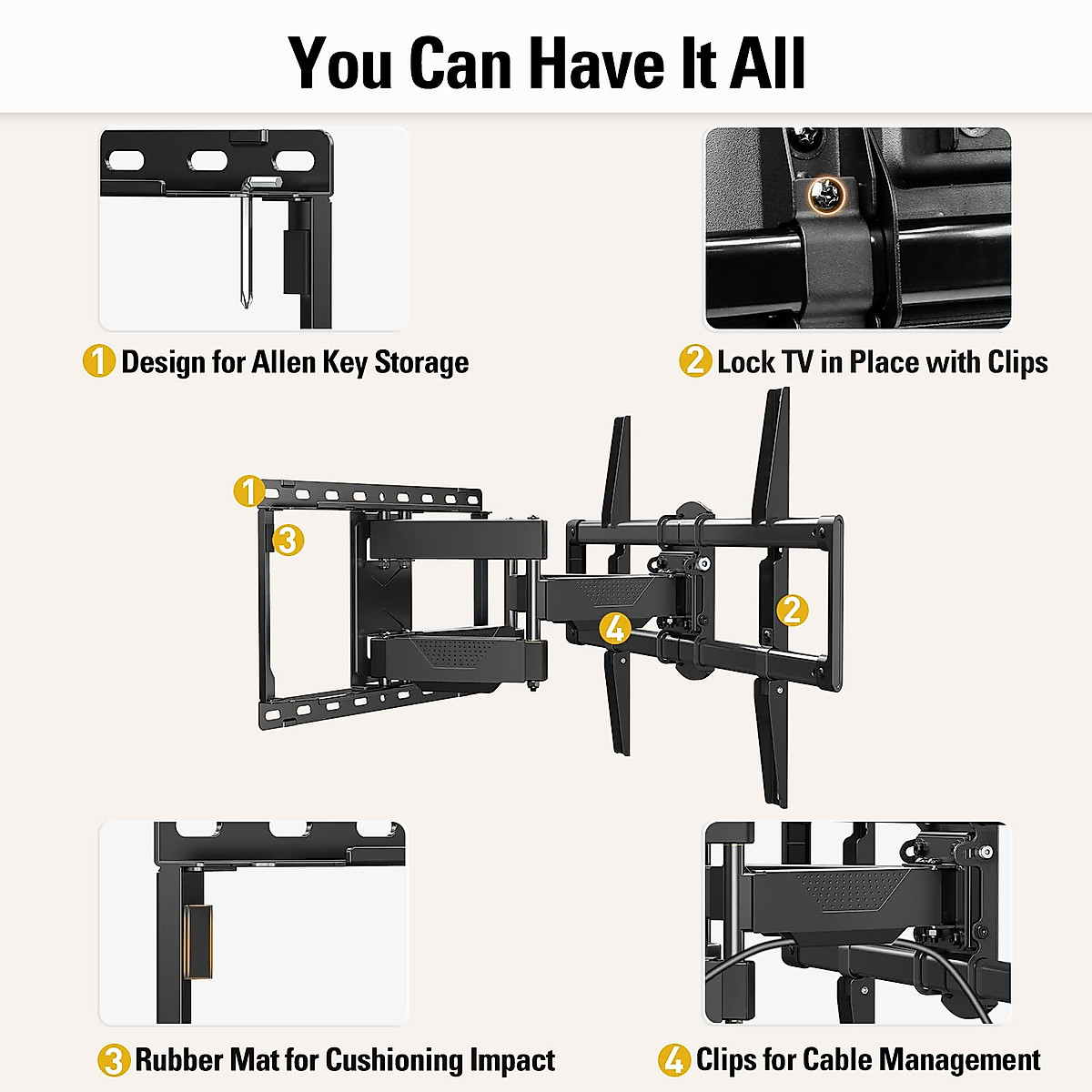 You Can Have It All

1 Design for Allen Key Storage

2 Lock TV in Place with Clips

1

3

4

2

3 Rubber Mat for Cushioning Impact

4 Clips for Cable Management