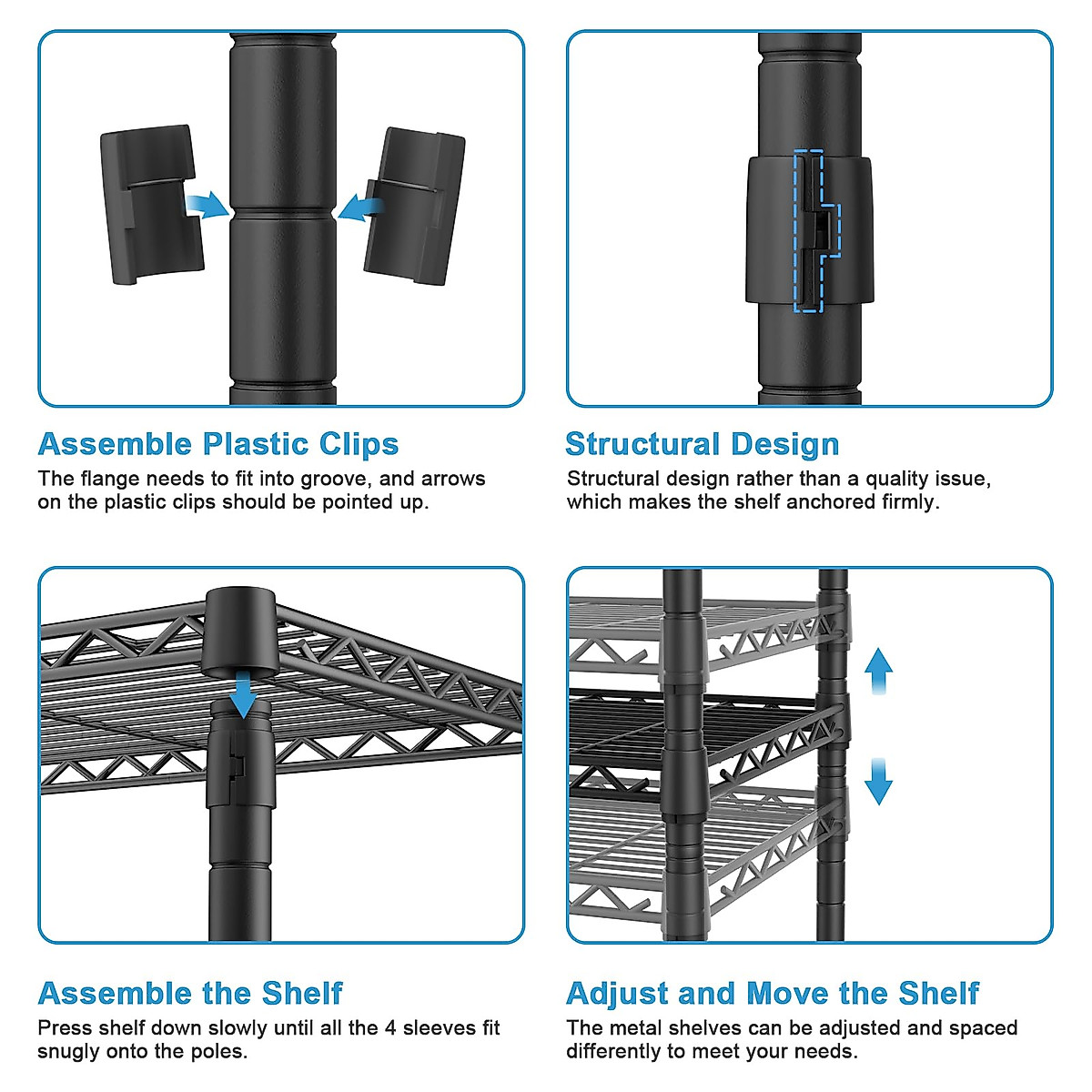 Assemble Plastic Clips
The flange needs to fit into groove, and arrows on the plastic clips should be pointed up.

Structural Design
Structural design rather than a quality issue, which makes the shelf anchored firmly.

Assemble the Shelf
Press shelf down slowly until all the 4 sleeves fit snugly onto the poles.

Adjust and Move the Shelf
The metal shelves can be adjusted and spaced differently to meet your needs.