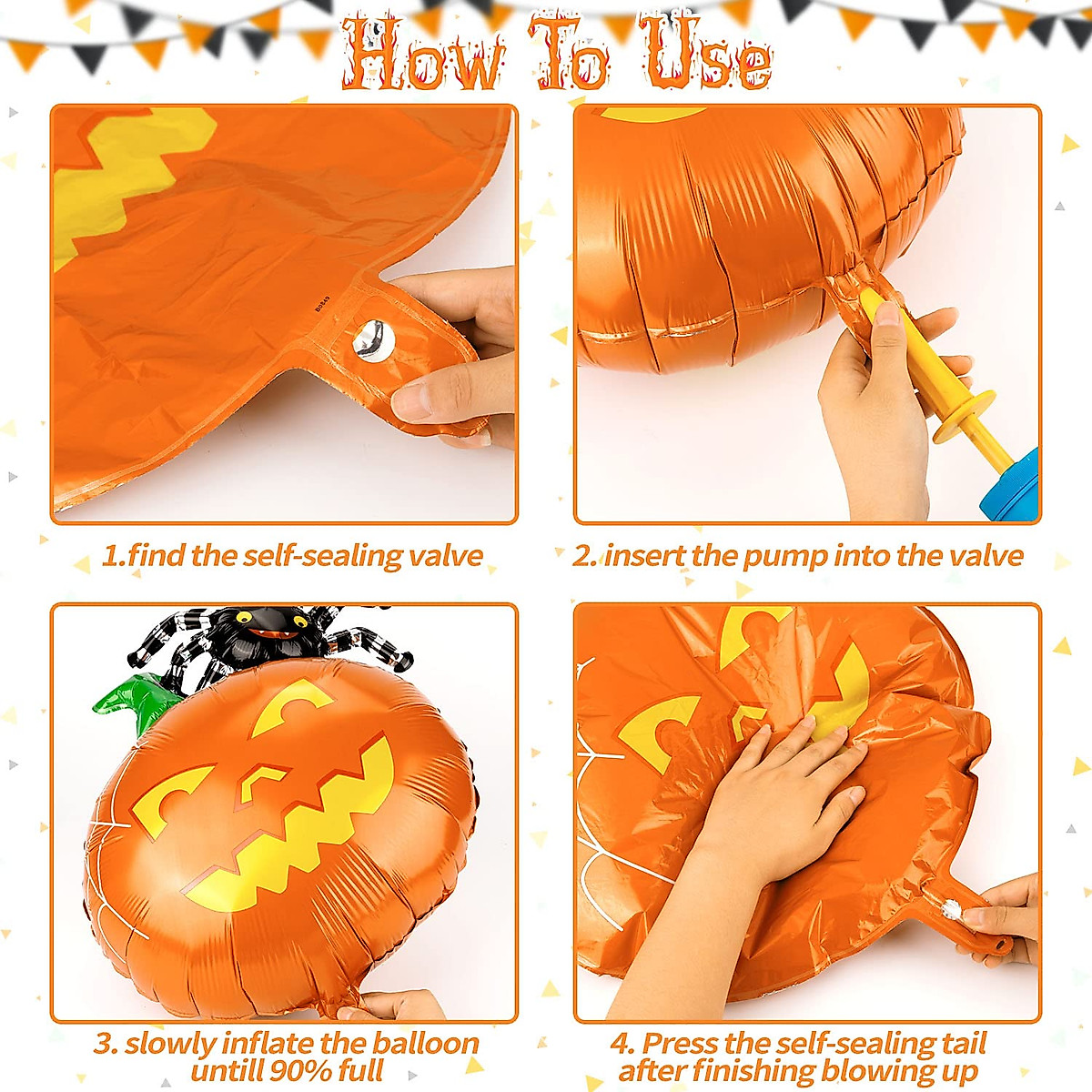 How To Use

1.find the self-sealing valve

2. insert the pump into the valve

3. slowly inflate the balloon untill 90% full

4. Press the self-sealing tail after finishing blowing up