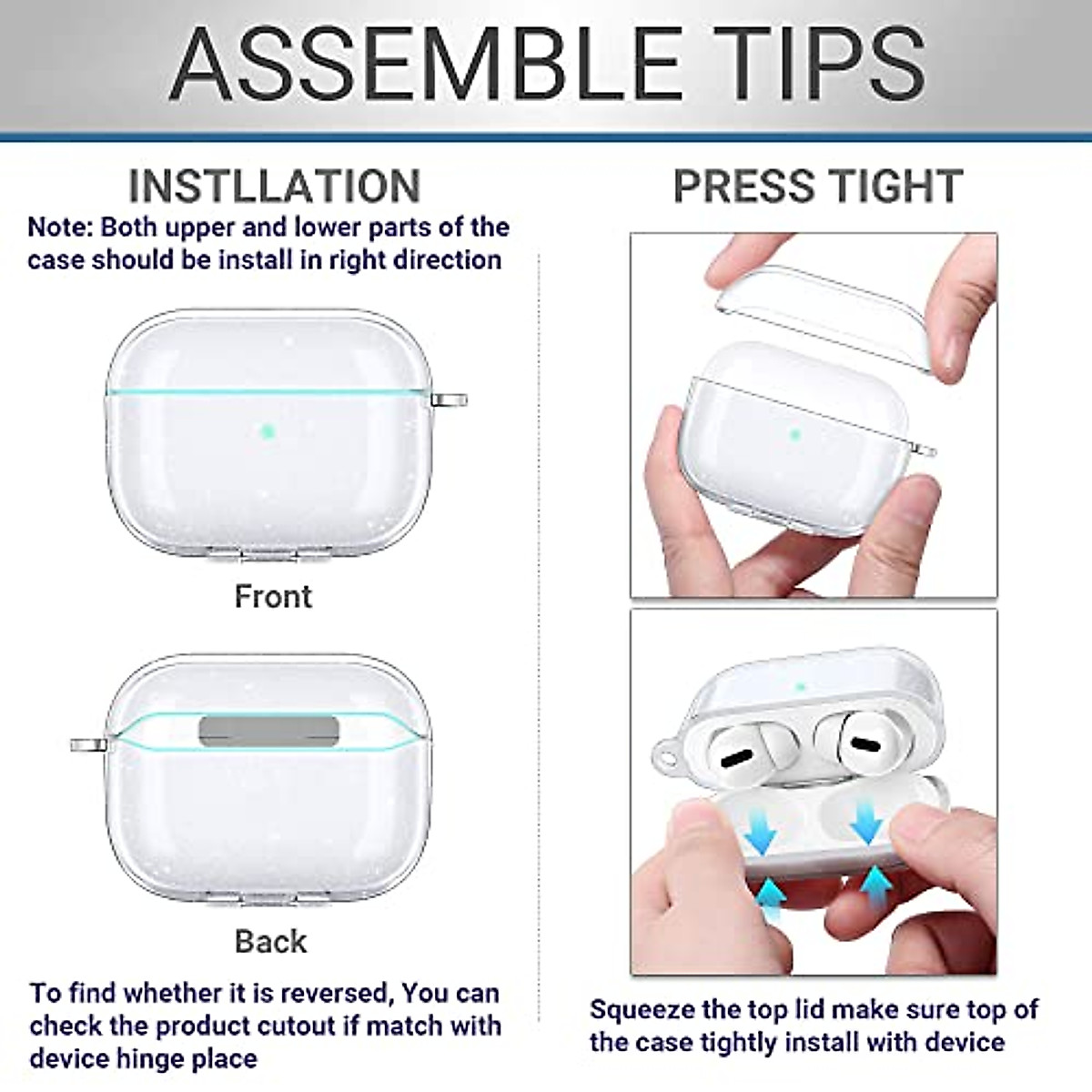 ASSEMBLE TIPS

INSTLLATION

Note: Both upper and lower parts of the case should be install in right direction

Front

Back

To find whether it is reversed, You can check the product cutout if match with device hinge place

PRESS TIGHT

Squeeze the top lid make sure top of the case tightly install with device