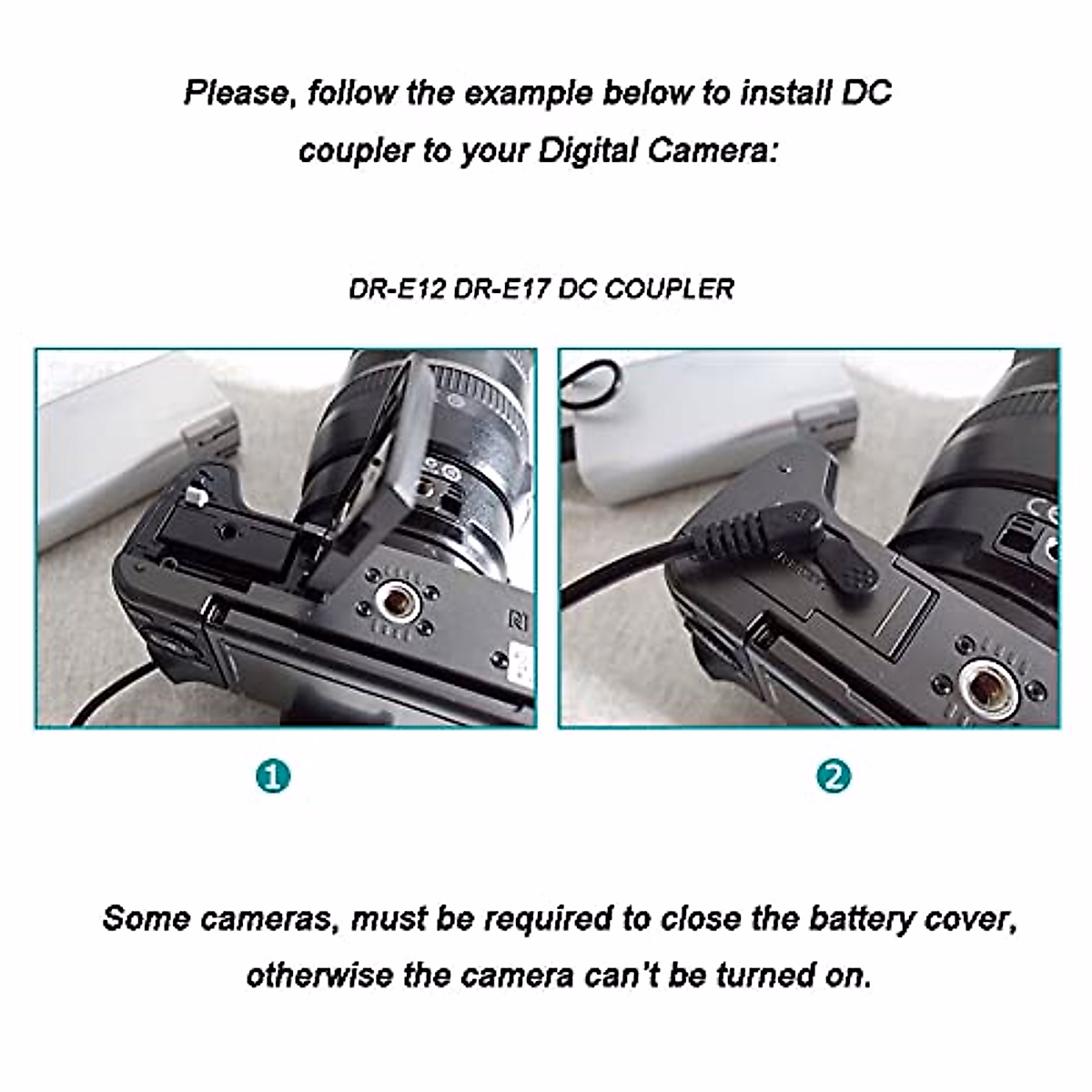 Please, follow the example below to install DC coupler to your Digital Camera:

DR-E12 DR-E17 DC COUPLER

1

2

Some cameras, must be required to close the battery cover, otherwise the camera can't be turned on.