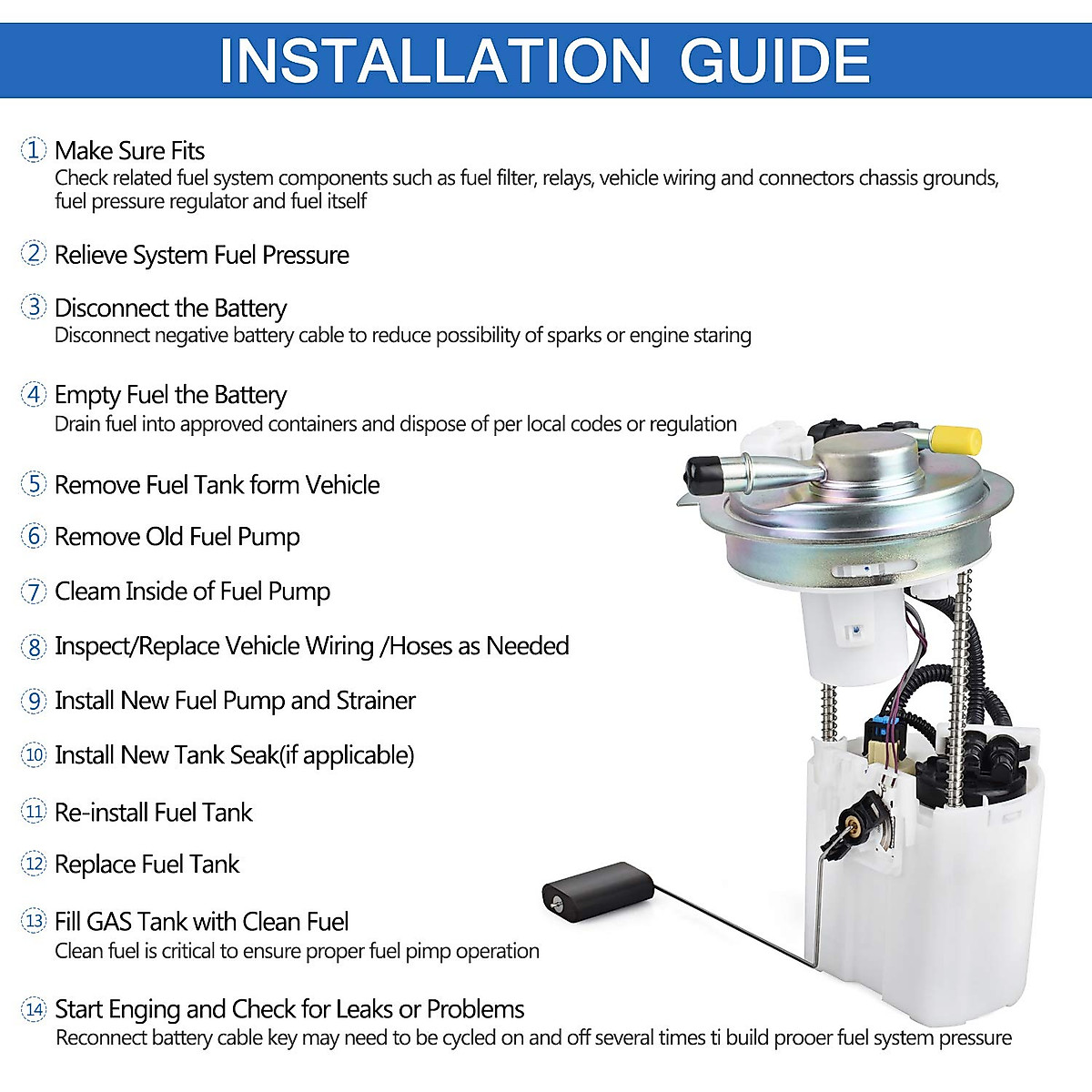 INSTALLATION GUIDE

① Make Sure Fits
Check related fuel system components such as fuel filter, relays, vehicle wiring and connectors chassis grounds, fuel pressure regulator and fuel itself

② Relieve System Fuel Pressure

③ Disconnect the Battery
Disconnect negative battery cable to reduce possibility of sparks or engine staring

④ Empty Fuel the Battery
Drain fuel into approved containers and dispose of per local codes or regulation

⑤ Remove Fuel Tank form Vehicle

⑥ Remove Old Fuel Pump

⑦ Cleam Inside of Fuel Pump

⑧ Inspect/Replace Vehicle Wiring /Hoses as Needed

⑨ Install New Fuel Pump and Strainer

⑩ Install New Tank Seak(if applicable)

⑪ Re-install Fuel Tank

⑫ Replace Fuel Tank

⑬ Fill GAS Tank with Clean Fuel
Clean fuel is critical to ensure proper fuel pimp operation

⑭ Start Enging and Check for Leaks or Problems
Reconnect battery cable key may need to be cycled on and off several times ti build prooer fuel system pressure