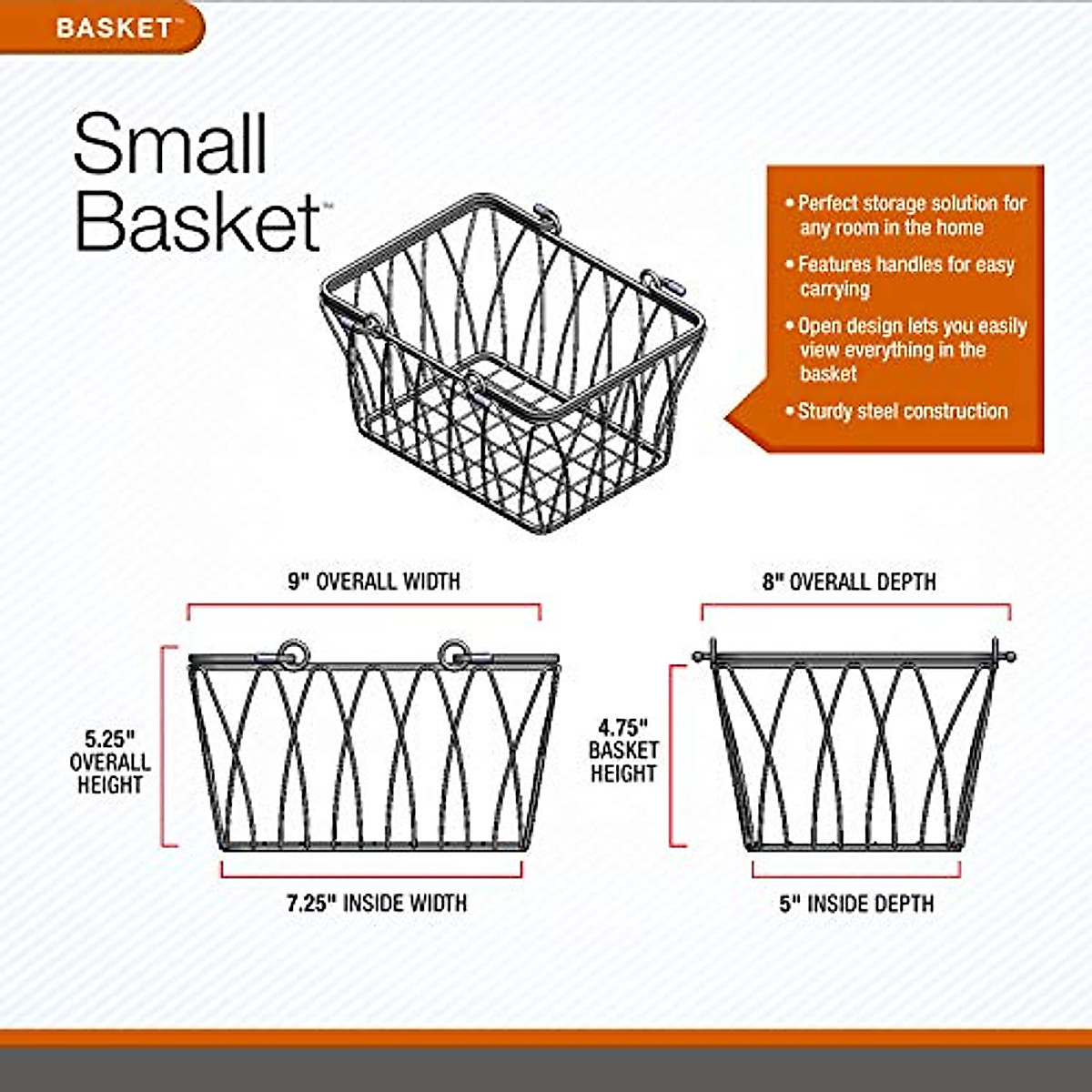 BASKET™

Small Basket™

• Perfect storage solution for any room in the home
• Features handles for easy carrying
• Open design lets you easily view everything in the basket
• Sturdy steel construction

9" OVERALL WIDTH

5.25" OVERALL HEIGHT

7.25" INSIDE WIDTH

8" OVERALL DEPTH

4.75" BASKET HEIGHT

5" INSIDE DEPTH